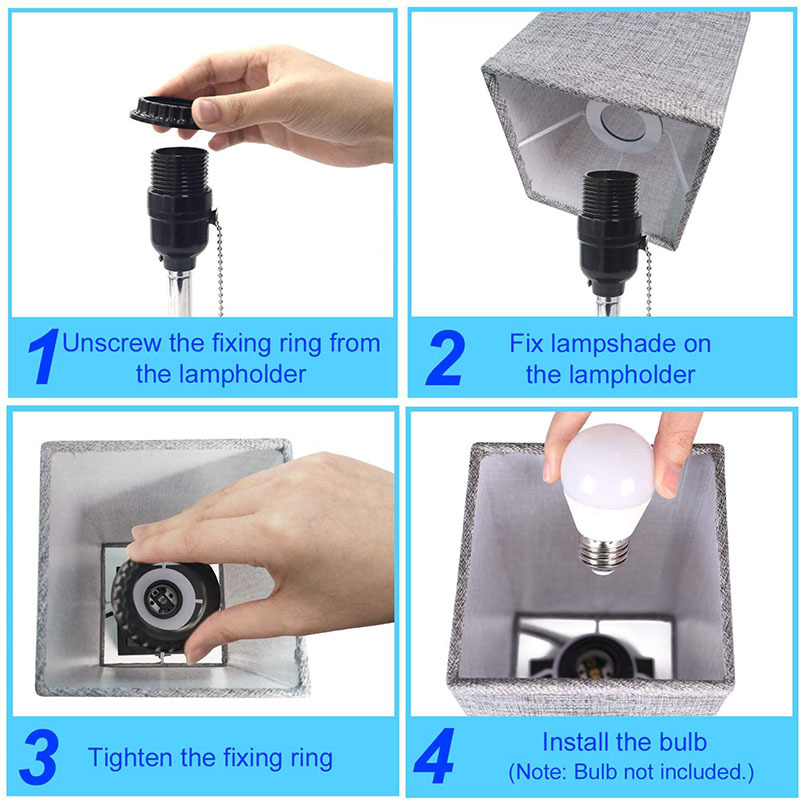 1 Unscrew the fixing ring from the lampholder

2 Fix lampshade on the lampholder

3 Tighten the fixing ring

4 Install the bulb
(Note: Bulb not included.)