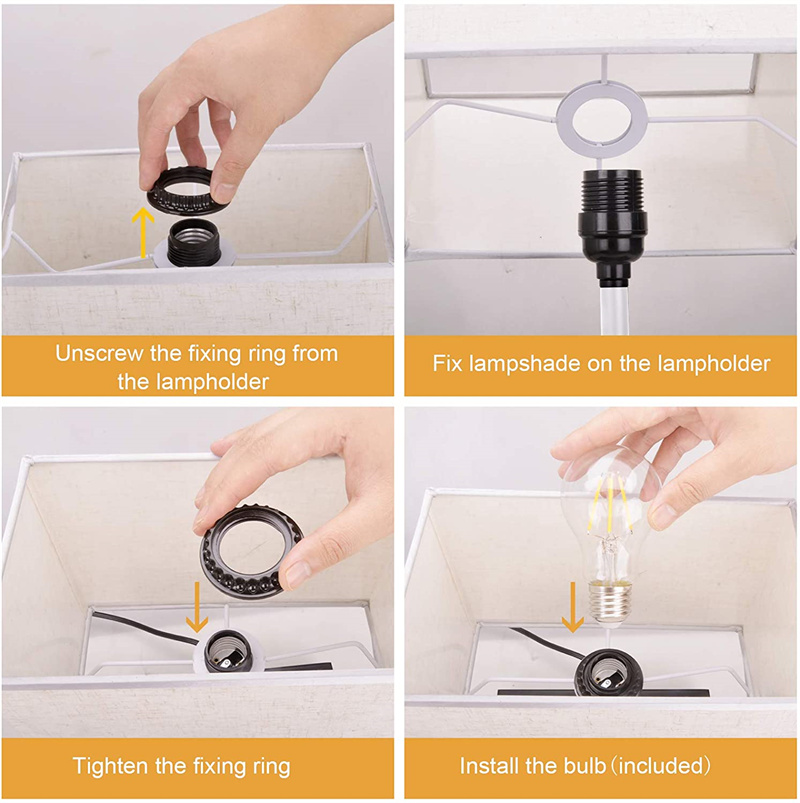 Unscrew the fixing ring from the lampholder

Fix lampshade on the lampholder

Tighten the fixing ring

Install the bulb（included）