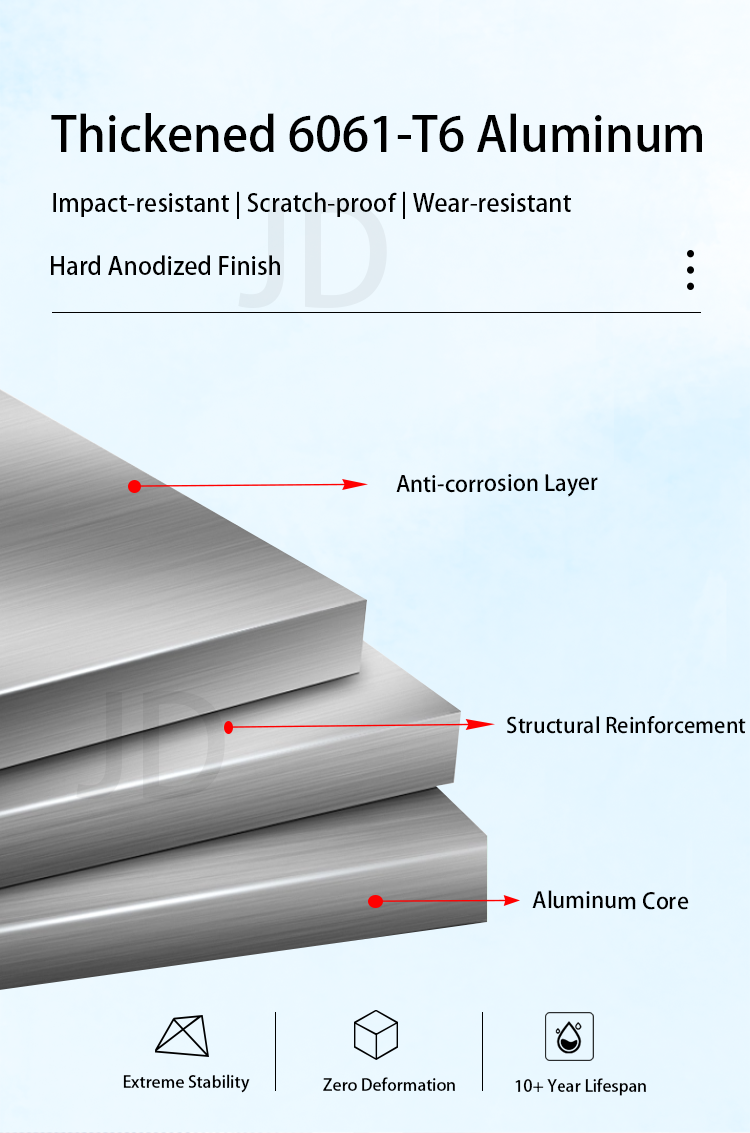 Thickened 6061-T6 Aluminum

Impact-resistant | Scratch-proof | Wear-resistant

Hard Anodized Finish

JD

Anti-corrosion Layer

Structural Reinforcement

Aluminum Core

JD

Extreme Stability

Zero Deformation

10+ Year Lifespan