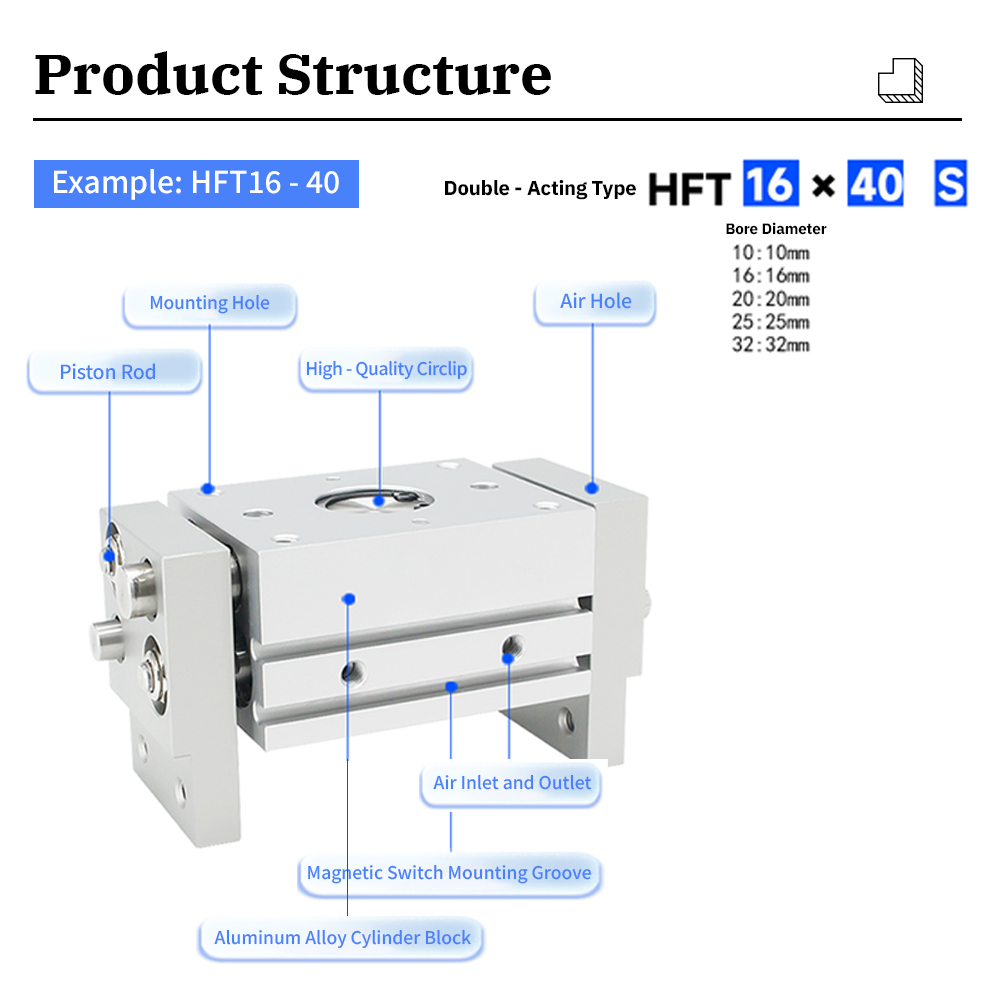 Product Structure

Example: HFT16 - 40

Double - Acting Type HFT 16 × 40 S

Bore Diameter
10:10mm
16:16mm
20:20mm
25:25mm
32:32mm

Mounting Hole

Air Hole

Piston Rod

High - Quality Circlip

Air Inlet and Outlet

Magnetic Switch Mounting Groove

Aluminum Alloy Cylinder Block