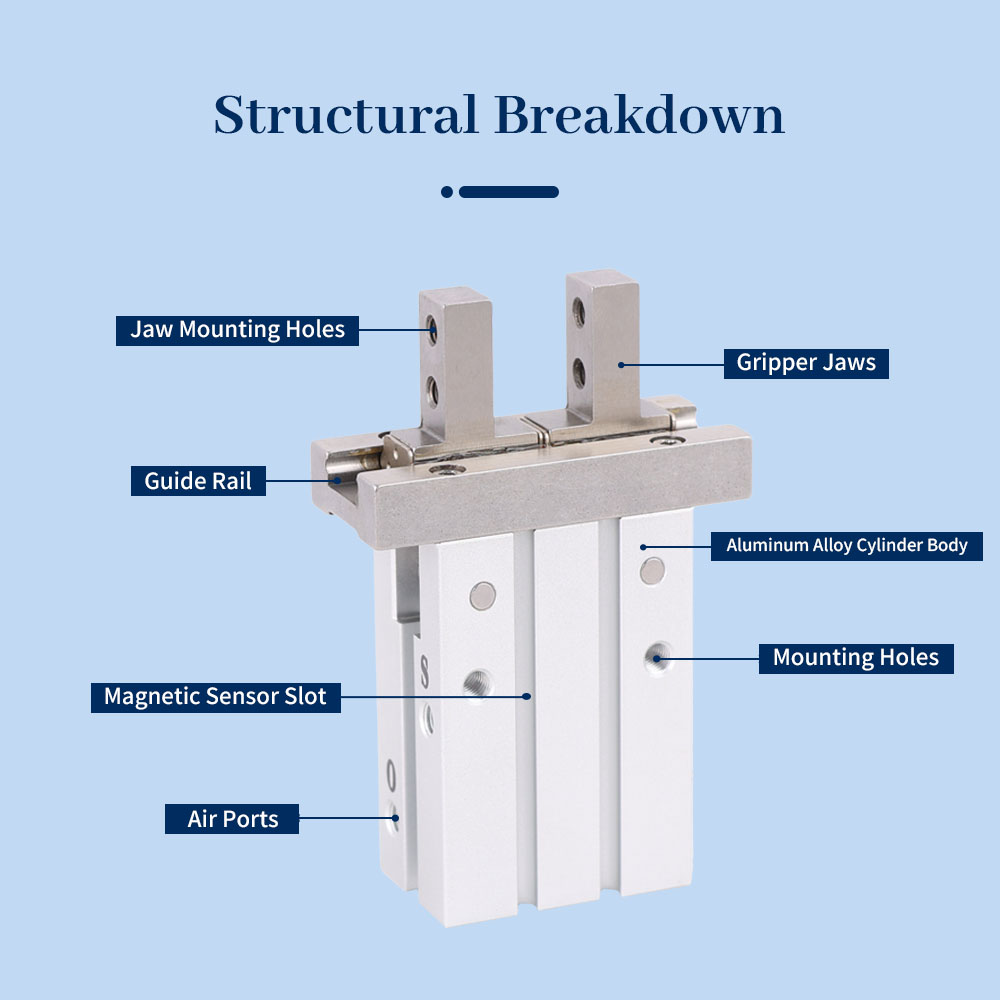 Structural Breakdown

Jaw Mounting Holes

Gripper Jaws

Guide Rail

Aluminum Alloy Cylinder Body

Mounting Holes

Magnetic Sensor Slot

Air Ports

S

O