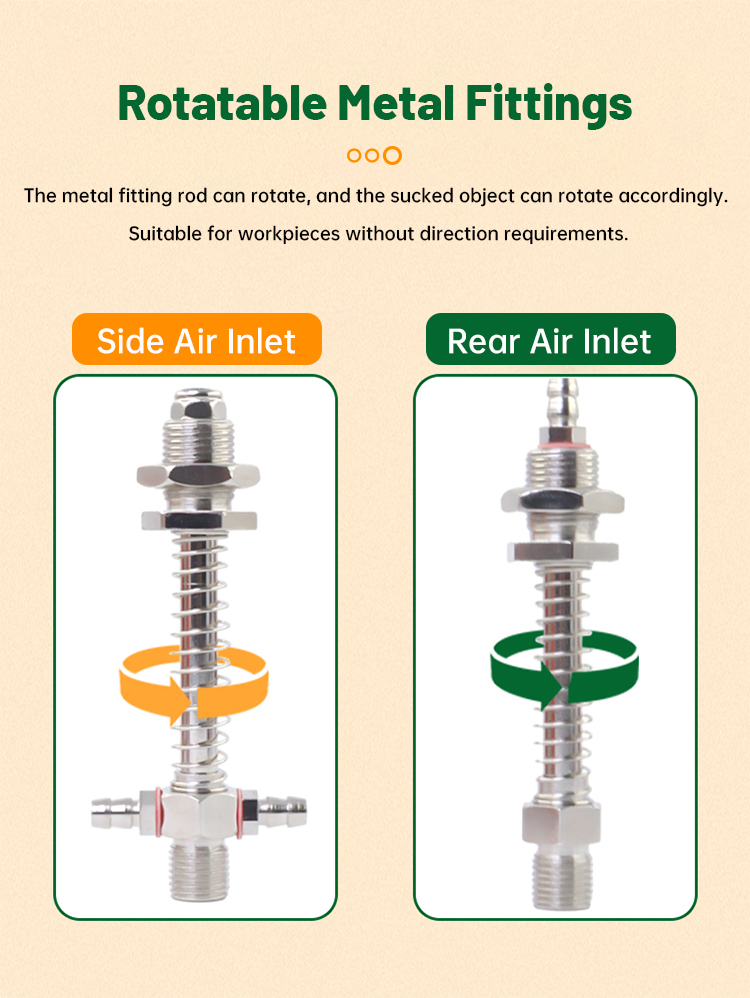 Rotatable Metal Fittings

The metal fitting rod can rotate, and the sucked object can rotate accordingly. Suitable for workpieces without direction requirements.

Side Air Inlet

Rear Air Inlet