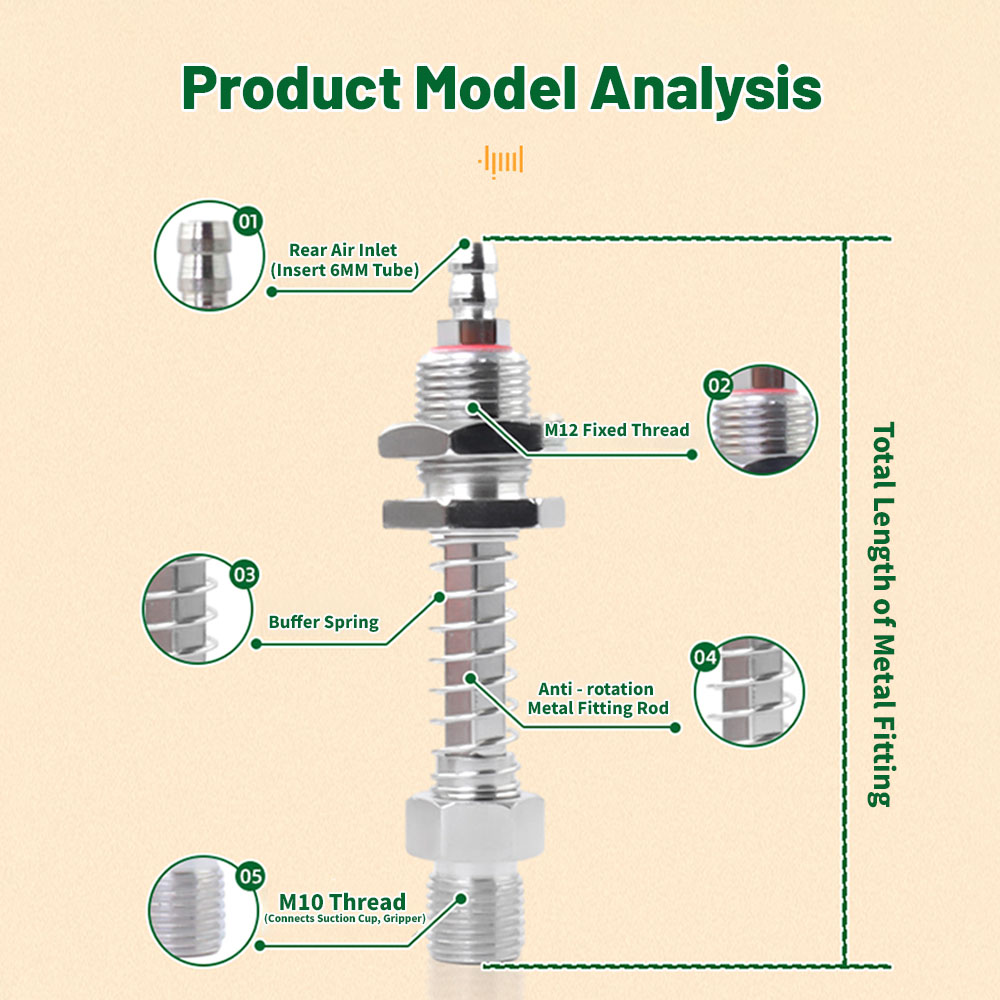 Product Model Analysis

01
Rear Air Inlet
(Insert 6MM Tube)

02
M12 Fixed Thread

03
Buffer Spring

04
Anti - rotation
Metal Fitting Rod

05
M10 Thread
(Connects Suction Cup, Gripper)

Total Length of Metal Fitting