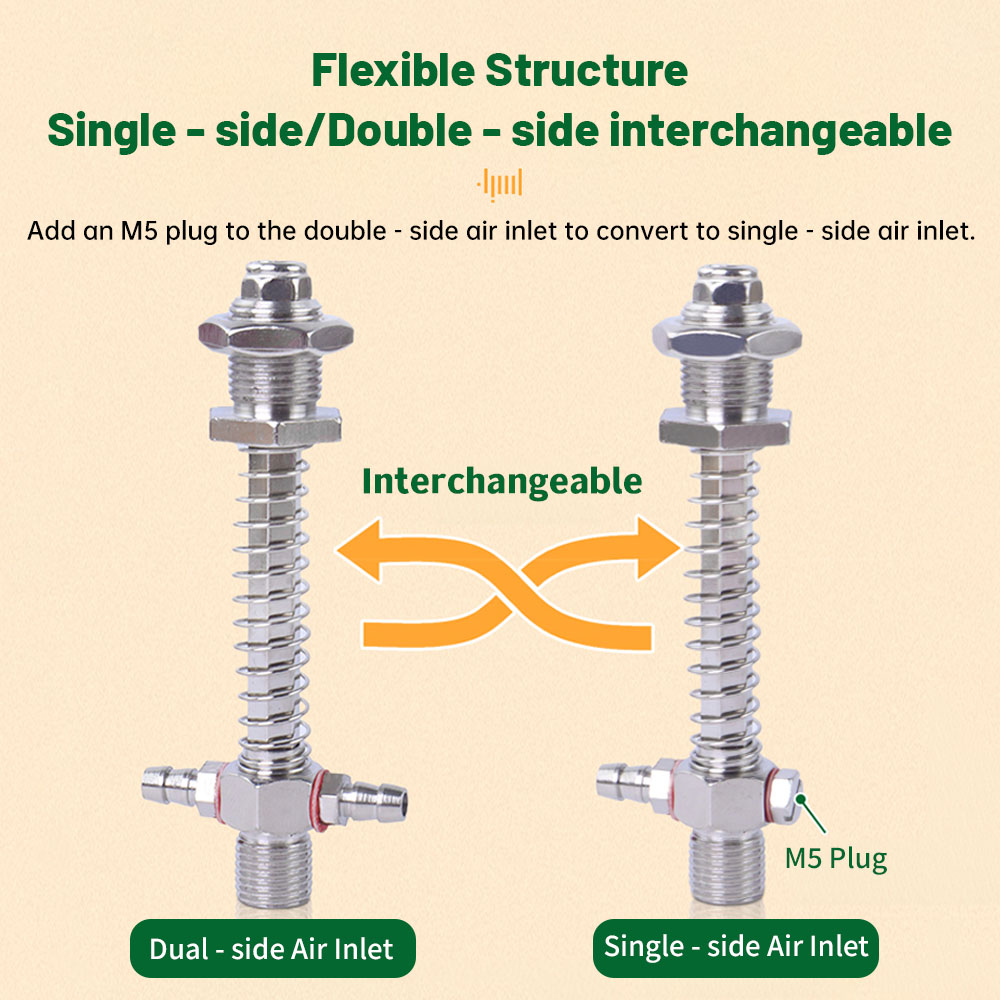 Flexible Structure
Single - side/Double - side interchangeable

Add an M5 plug to the double - side air inlet to convert to single - side air inlet.

Interchangeable

M5 Plug

Dual - side Air Inlet

Single - side Air Inlet