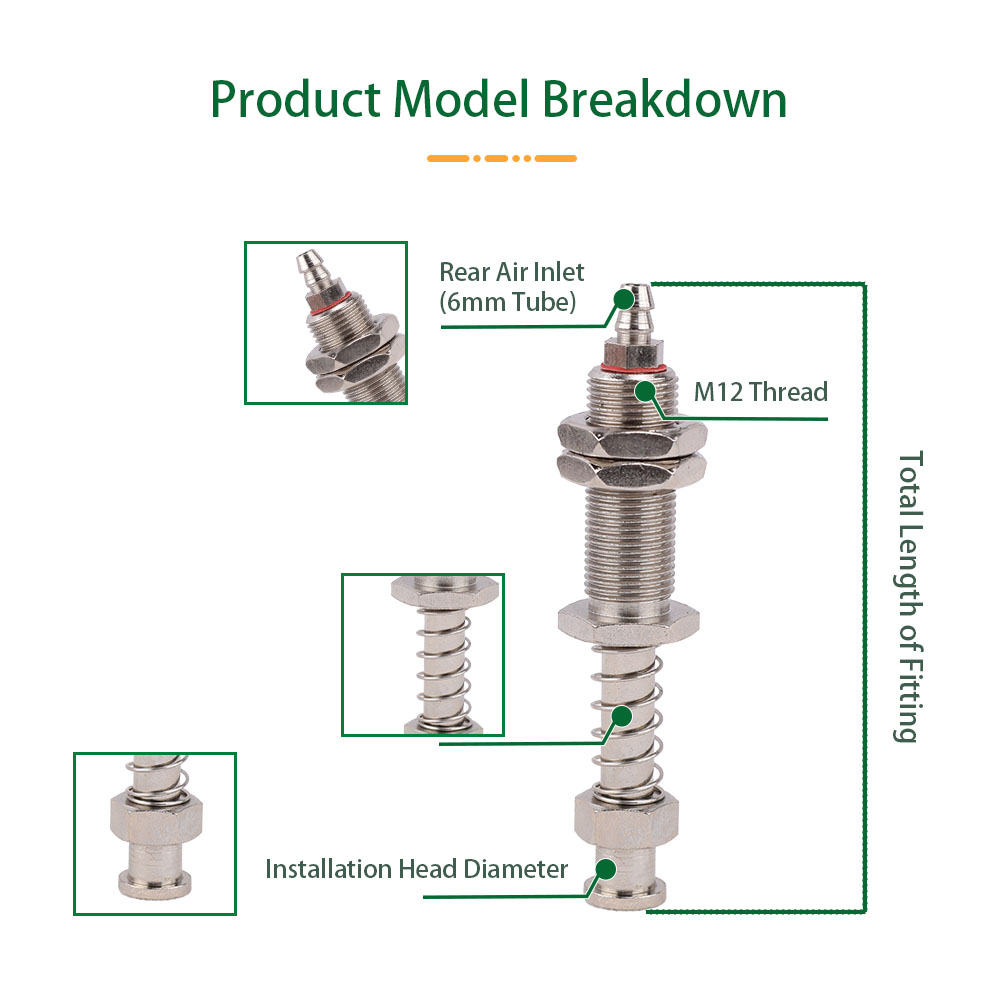 Product Model Breakdown

Rear Air Inlet
(6mm Tube)

M12 Thread

Total Length of Fitting

Installation Head Diameter