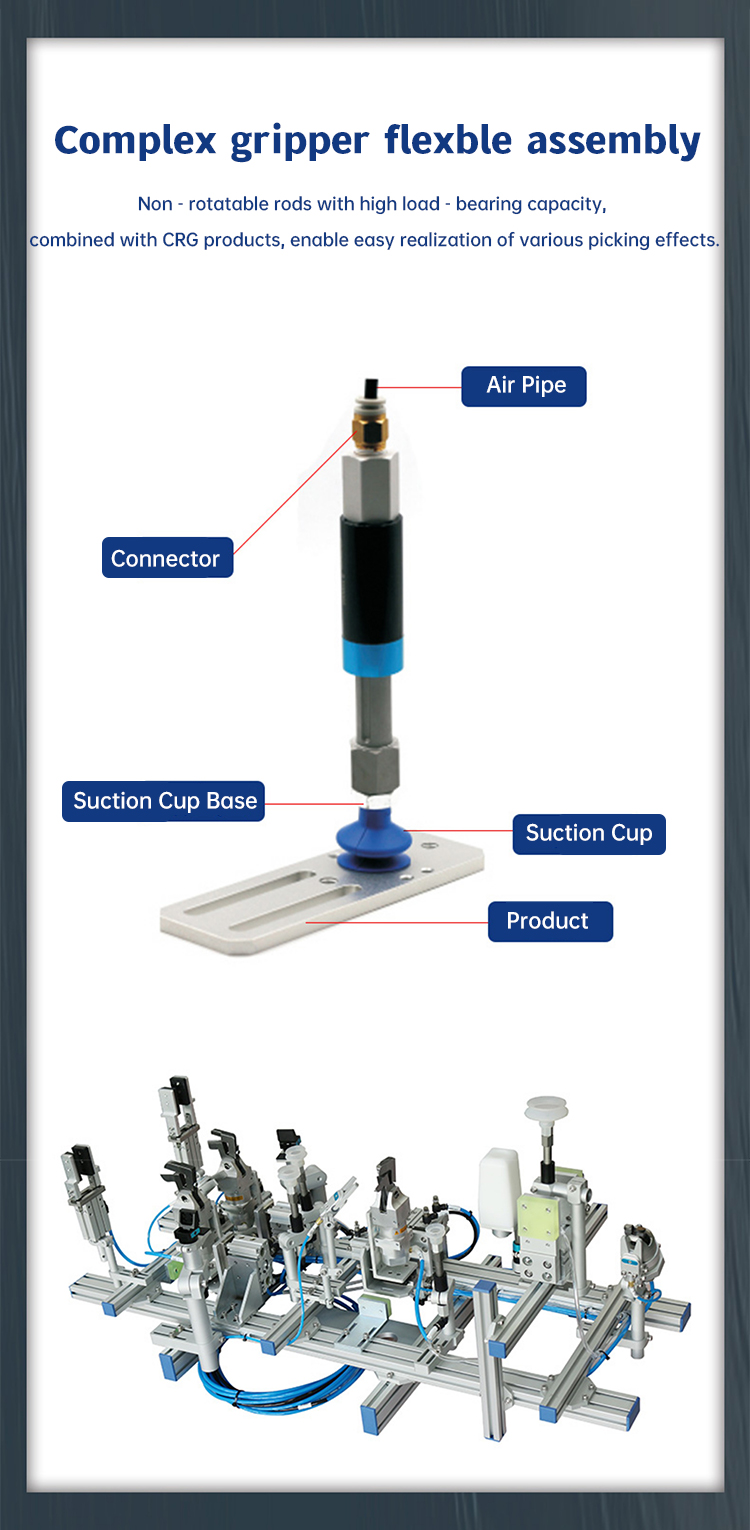 Complex gripper flexble assembly

Non - rotatable rods with high load - bearing capacity, combined with CRG products, enable easy realization of various picking effects.

Air Pipe

Connector

Suction Cup Base

Suction Cup

Product