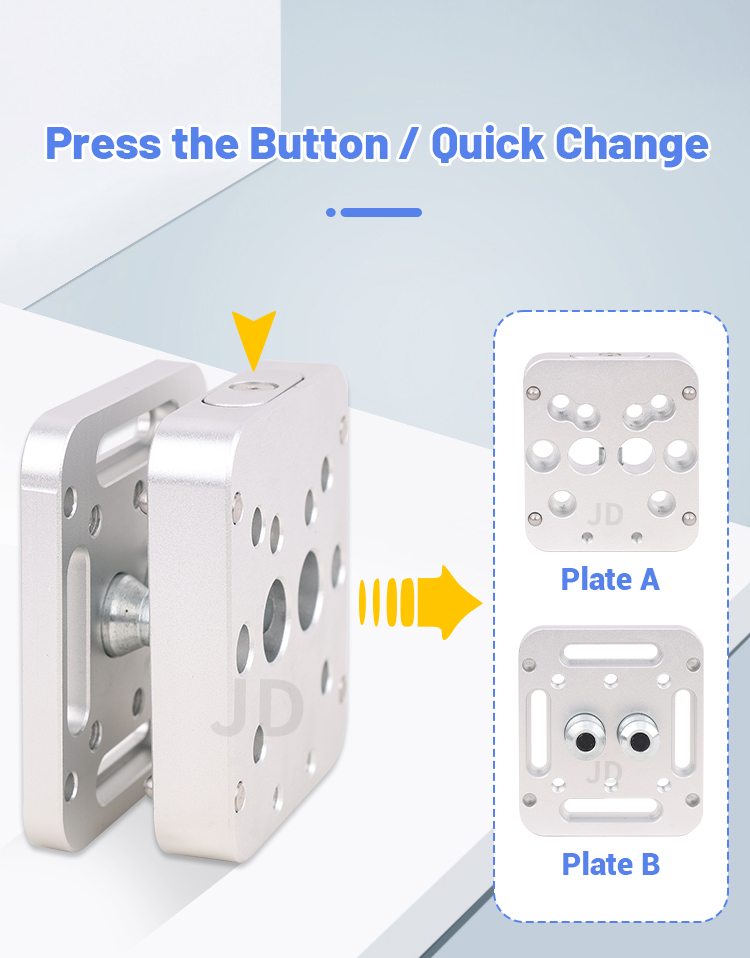 Press the Button / Quick Change

JD

JD

Plate A

JD

Plate B