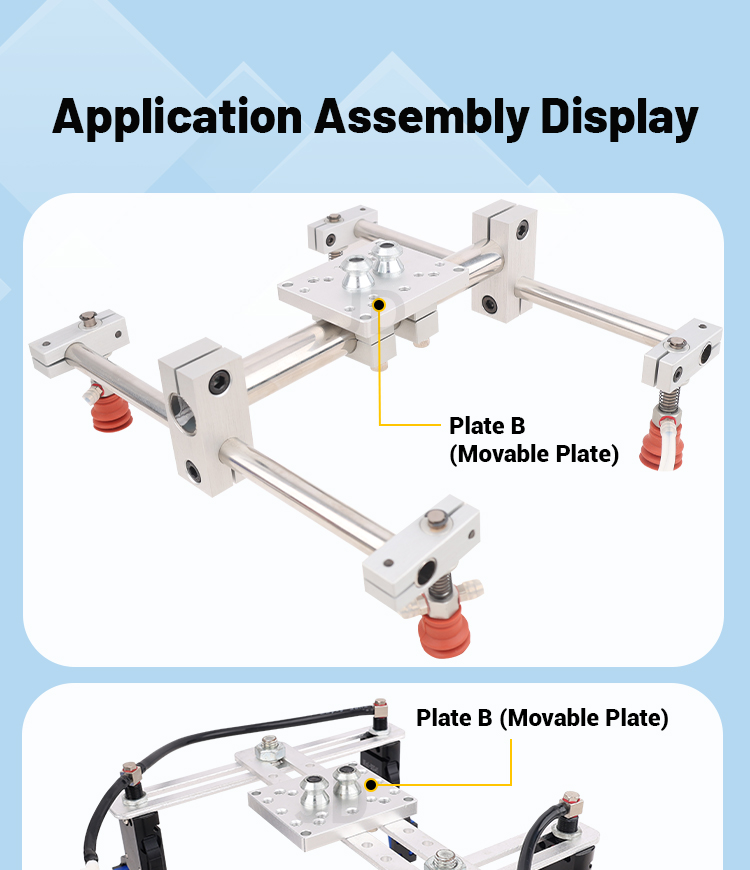 Application Assembly Display

Plate B
(Movable Plate)

Plate B (Movable Plate)