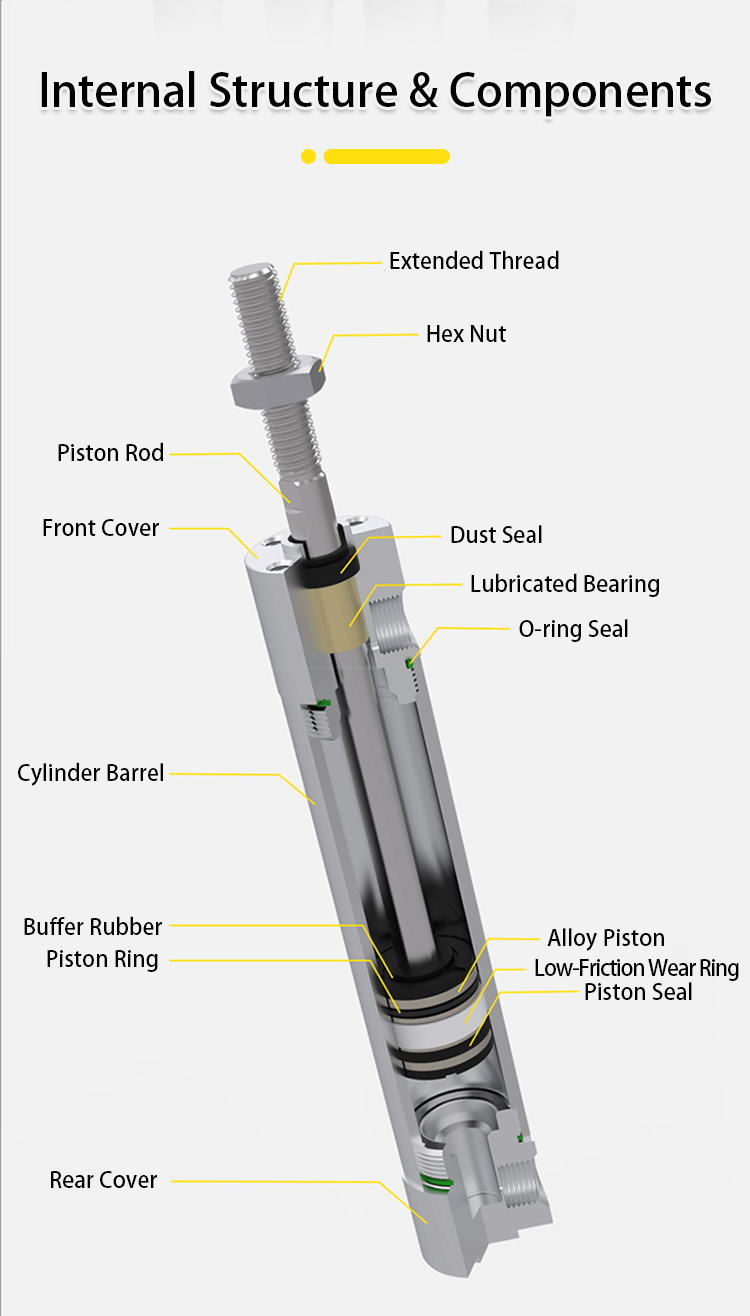 Internal Structure & Components

Extended Thread

Hex Nut

Piston Rod

Front Cover

Dust Seal

Lubricated Bearing

O-ring Seal

Cylinder Barrel

Buffer Rubber

Piston Ring

Alloy Piston

Low-Friction Wear Ring

Piston Seal

Rear Cover