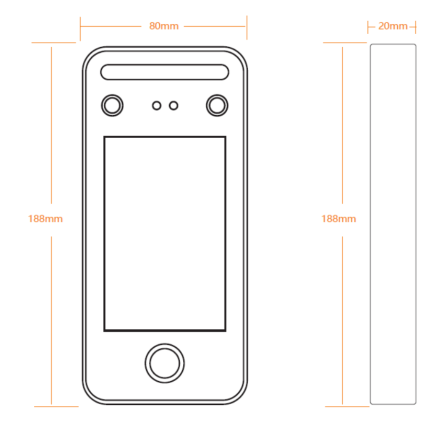 80mm
20mm
188mm
188mm