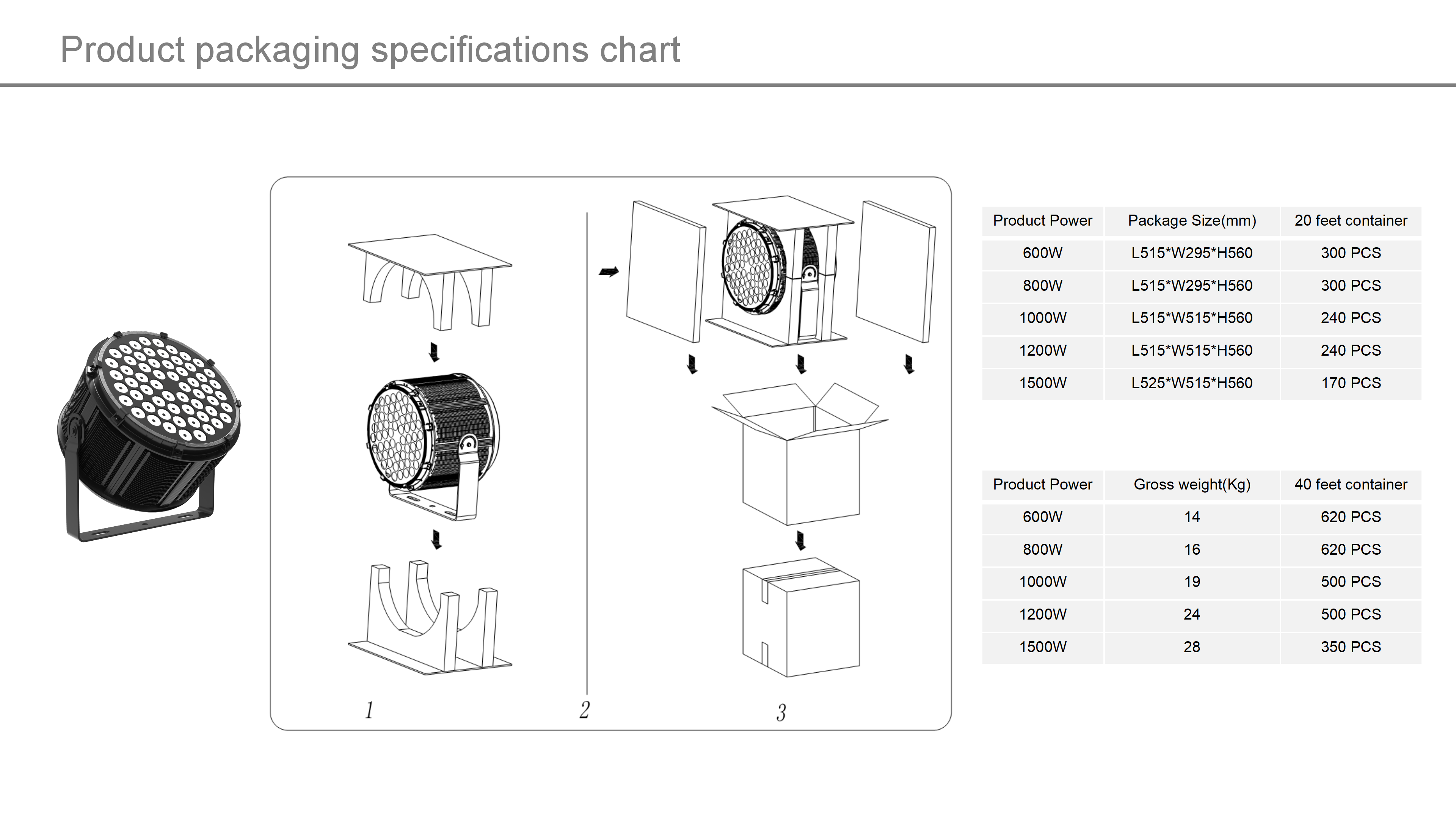 Product packaging specifications chart

1

2

3

| Product Power | Package Size(mm) | 20 feet container |
|---|---|---|
| 600W | L515*W295*H560 | 300 PCS |
| 800W | L515*W295*H560 | 300 PCS |
| 1000W | L515*W515*H560 | 240 PCS |
| 1200W | L515*W515*H560 | 240 PCS |
| 1500W | L525*W515*H560 | 170 PCS |

| Product Power | Gross weight(Kg) | 40 feet container |
|---|---|---|
| 600W | 14 | 620 PCS |
| 800W | 16 | 620 PCS |
| 1000W | 19 | 500 PCS |
| 1200W | 24 | 500 PCS |
| 1500W | 28 | 350 PCS |