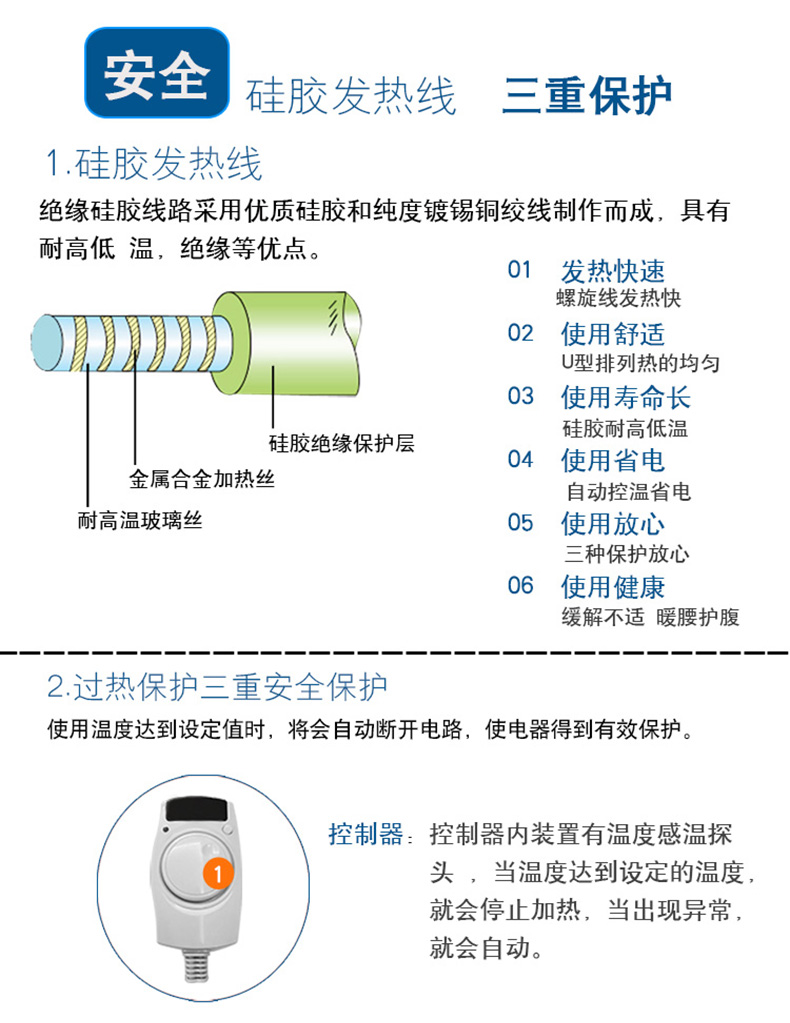 安全 硅胶发热线 三重保护

1.硅胶发热线

绝缘硅胶线路采用优质硅胶和纯度镀锡铜绞线制作而成，具有耐高低 温，绝缘等优点。

硅胶绝缘保护层

金属合金加热丝

耐高温玻璃丝

01 发热快速
螺旋线发热快

02 使用舒适
U型排列热的均匀

03 使用寿命长
硅胶耐高低温

04 使用省电
自动控温省电

05 使用放心
三种保护放心

06 使用健康
缓解不适 暖腰护腹

2.过热保护三重安全保护

使用温度达到设定值时，将会自动断开电路，使电器得到有效保护。

1

控制器：控制器内装置有温度感温探头 ，当温度达到设定的温度，就会停止加热，当出现异常，就会自动。