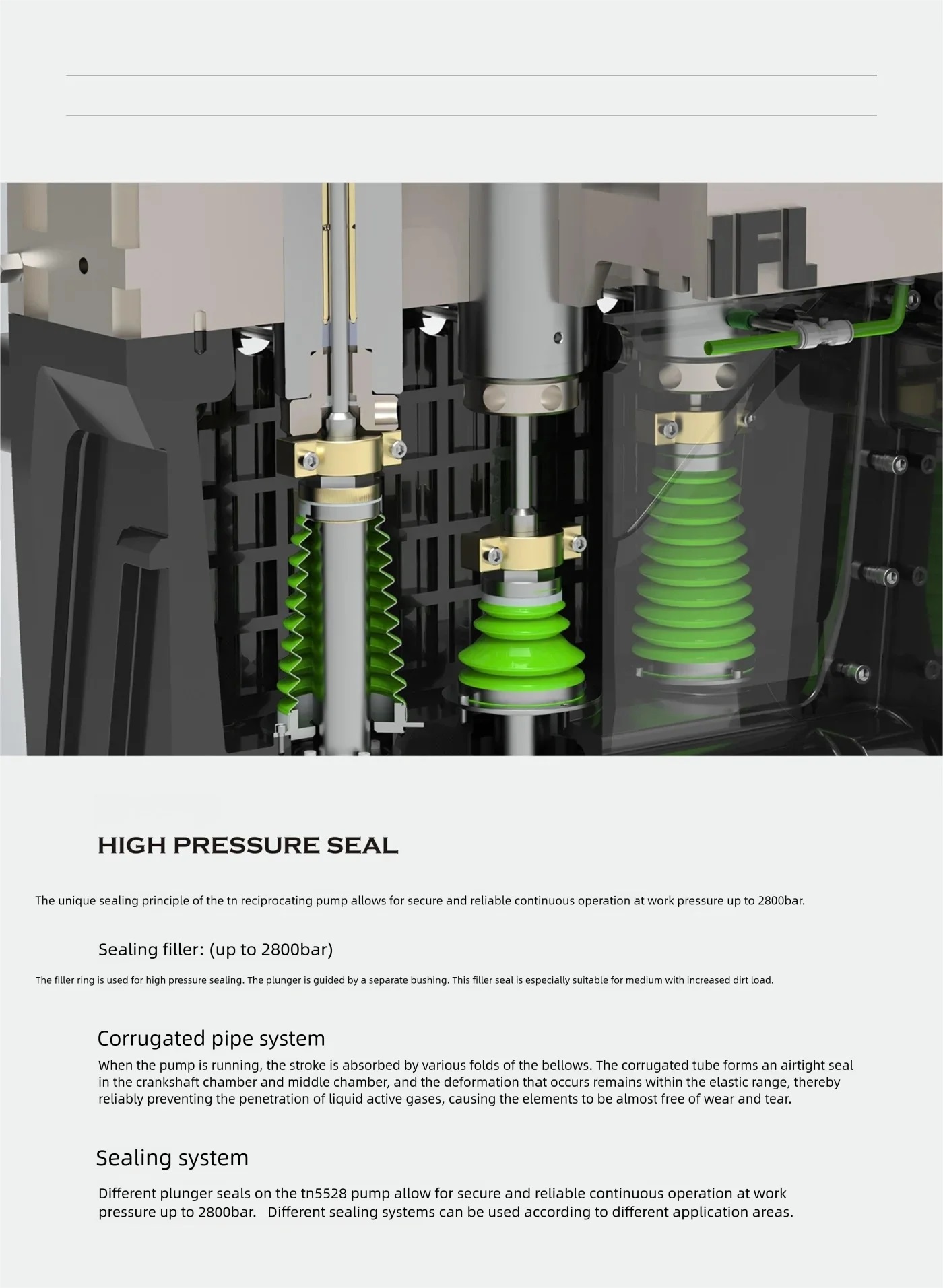 IFL

HIGH PRESSURE SEAL

The unique sealing principle of the tn reciprocating pump allows for secure and reliable continuous operation at work pressure up to 2800bar.

Sealing filler: (up to 2800bar)

The filler ring is used for high pressure sealing. The plunger is guided by a separate bushing. This filler seal is especially suitable for medium with increased dirt load.

Corrugated pipe system

When the pump is running, the stroke is absorbed by various folds of the bellows. The corrugated tube forms an airtight seal in the crankshaft chamber and middle chamber, and the deformation that occurs remains within the elastic range, thereby reliably preventing the penetration of liquid active gases, causing the elements to be almost free of wear and tear.

Sealing system

Different plunger seals on the tn5528 pump allow for secure and reliable continuous operation at work pressure up to 2800bar.   Different sealing systems can be used according to different application areas.