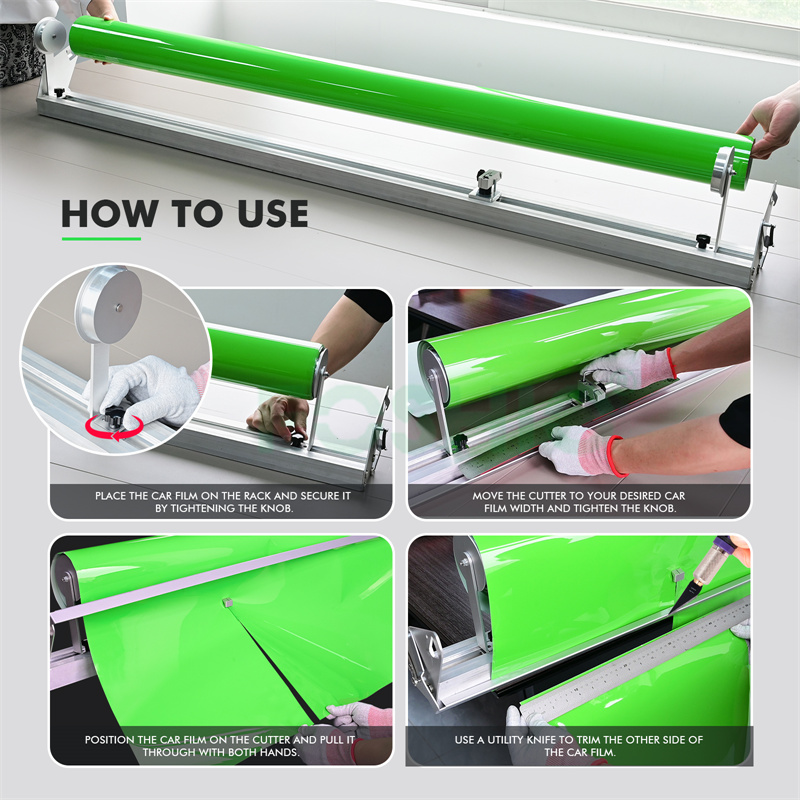 HOW TO USE

PLACE THE CAR FILM ON THE RACK AND SECURE IT BY TIGHTENING THE KNOB.

MOVE THE CUTTER TO YOUR DESIRED CAR FILM WIDTH AND TIGHTEN THE KNOB.

POSITION THE CAR FILM ON THE CUTTER AND PULL IT THROUGH WITH BOTH HANDS.

USE A UTILITY KNIFE TO TRIM THE OTHER SIDE OF THE CAR FILM.