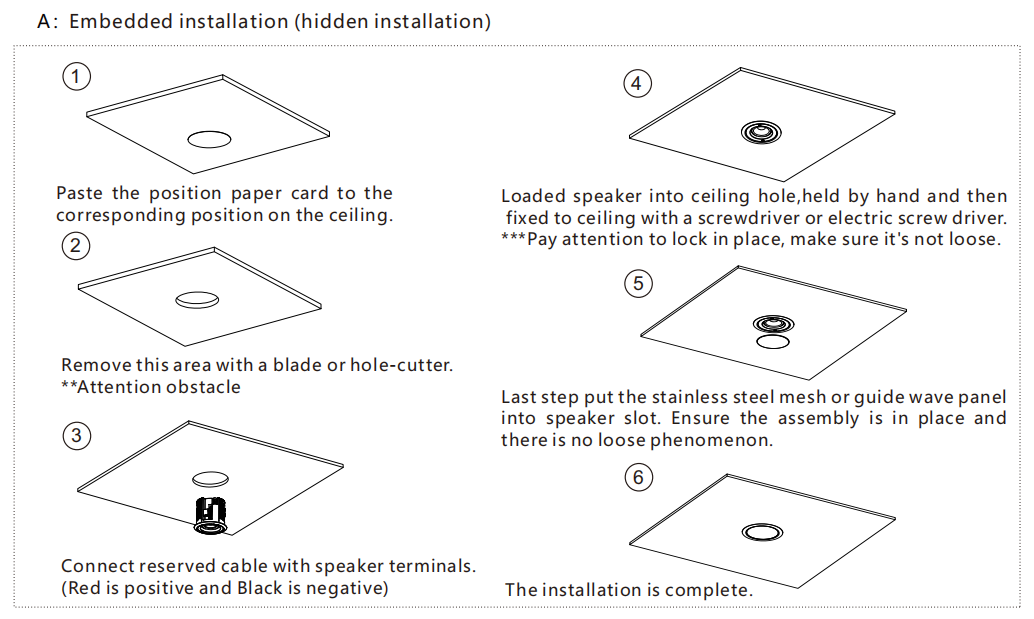 A: Embedded installation (hidden installation)

1

Paste the position paper card to the corresponding position on the ceiling.

2

Remove this area with a blade or hole-cutter.
**Attention obstacle

3

Connect reserved cable with speaker terminals.
(Red is positive and Black is negative)

4

Loaded speaker into ceiling hole,held by hand and then fixed to ceiling with a screwdriver or electric screw driver.
***Pay attention to lock in place, make sure it's not loose.

5

Last step put the stainless steel mesh or guide wave panel into speaker slot. Ensure the assembly is in place and there is no loose phenomenon.

6

The installation is complete.