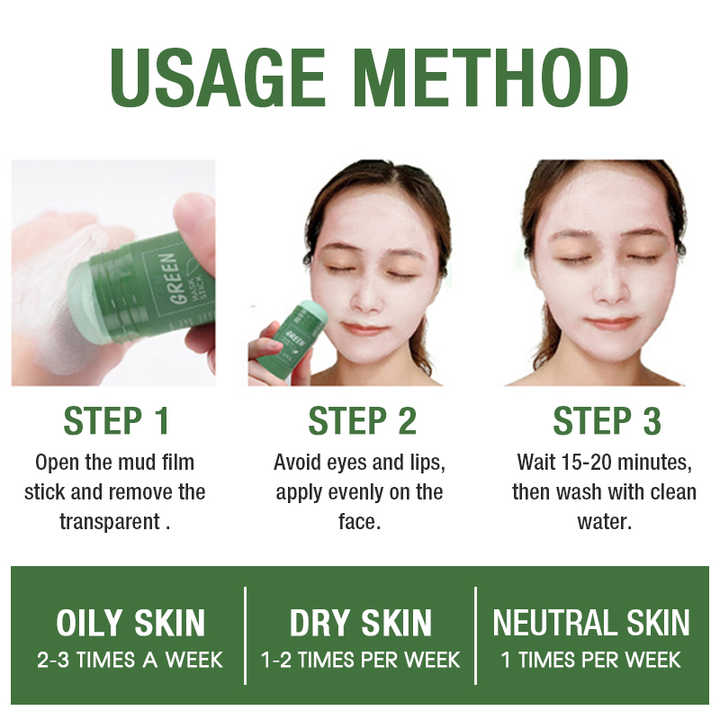 USAGE METHOD

GREEN MASK STICK

STEP 1
Open the mud film stick and remove the transparent .

STEP 2
Avoid eyes and lips, apply evenly on the face.

STEP 3
Wait 15-20 minutes, then wash with clean water.

OILY SKIN
2-3 TIMES A WEEK

DRY SKIN
1-2 TIMES PER WEEK

NEUTRAL SKIN
1 TIMES PER WEEK