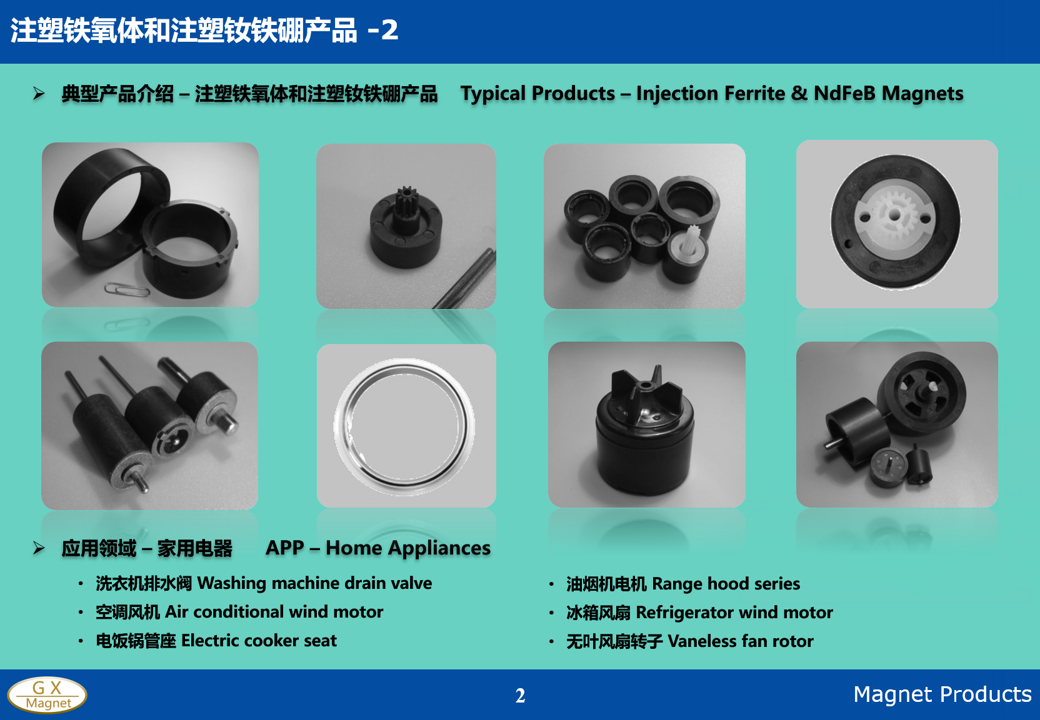 注塑铁氧体和注塑钕铁硼产品 -2

➢ 典型产品介绍 – 注塑铁氧体和注塑钕铁硼产品 Typical Products – Injection Ferrite & NdFeB Magnets

➢ 应用领域 – 家用电器 APP – Home Appliances

• 洗衣机排水阀 Washing machine drain valve
• 空调风机 Air conditional wind motor
• 电饭锅管座 Electric cooker seat

• 油烟机电机 Range hood series
• 冰箱风扇 Refrigerator wind motor
• 无叶风扇转子 Vaneless fan rotor

G X Magnet

2

Magnet Products