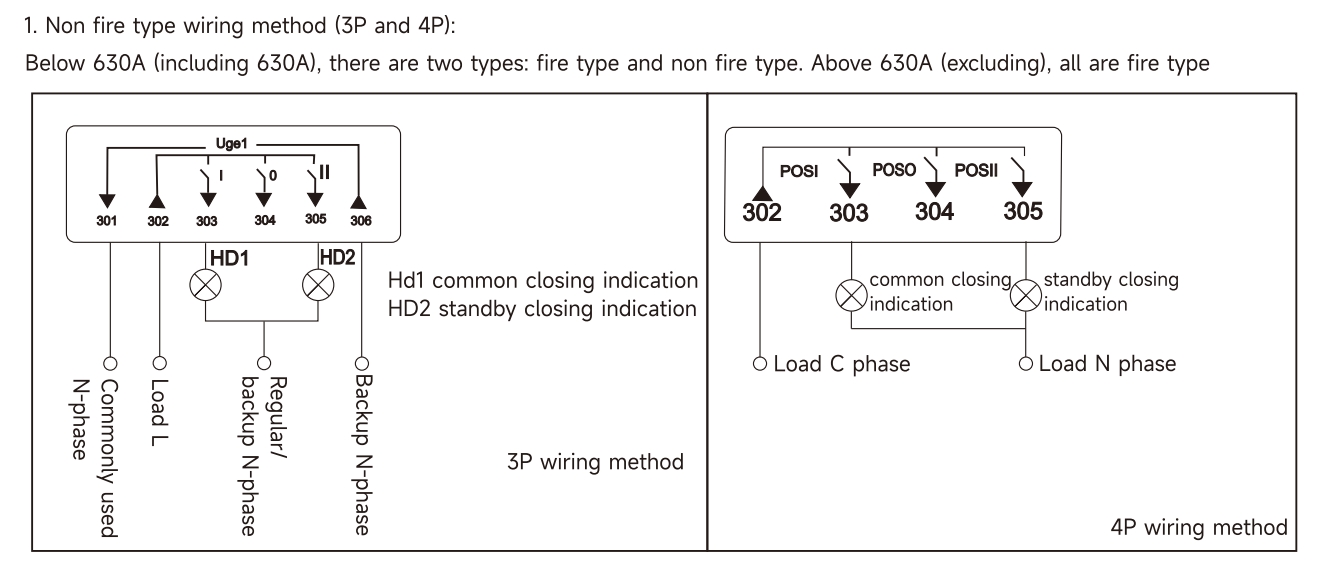 1. Non fire type wiring method (3P and 4P):

Below 630A (including 630A), there are two types: fire type and non fire type. Above 630A (excluding), all are fire type

Uge1

I

0

II

301 302 303 304 305 306

HD1

HD2

Hd1 common closing indication
HD2 standby closing indication

Commonly used N-phase

Load L

Regular/ backup N-phase

Backup N-phase

3P wiring method

POSI

POSO

POSII

302 303 304 305

common closing indication

standby closing indication

Load C phase

Load N phase

4P wiring method