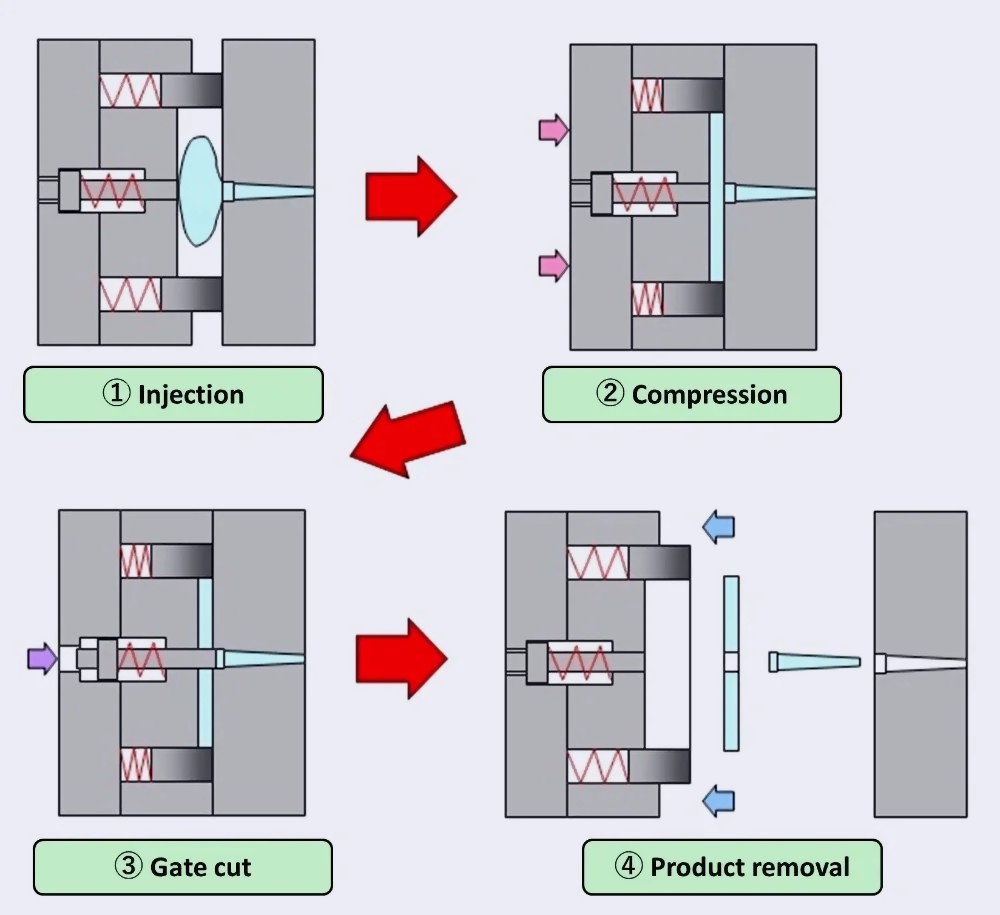 ① Injection

② Compression

③ Gate cut

④ Product removal