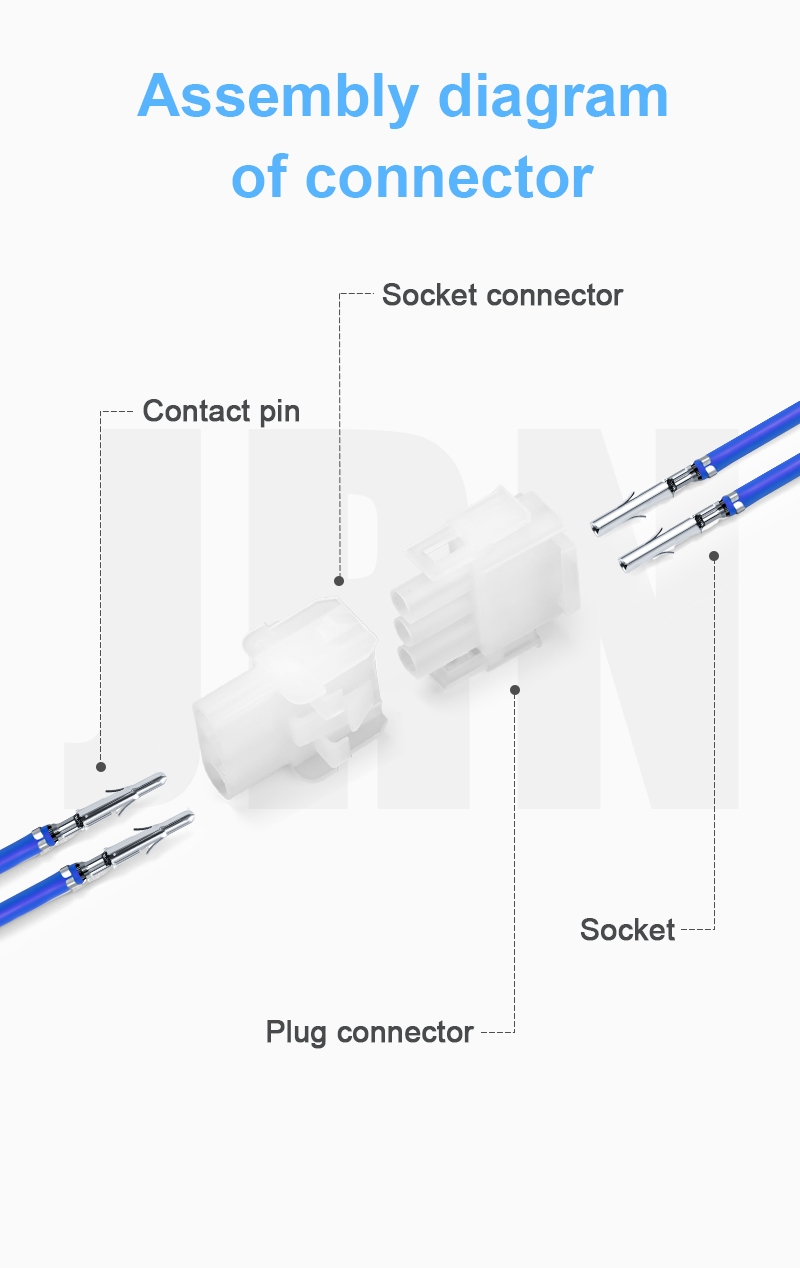 Assembly diagram of connector

Socket connector

Contact pin

JRN

Socket

Plug connector