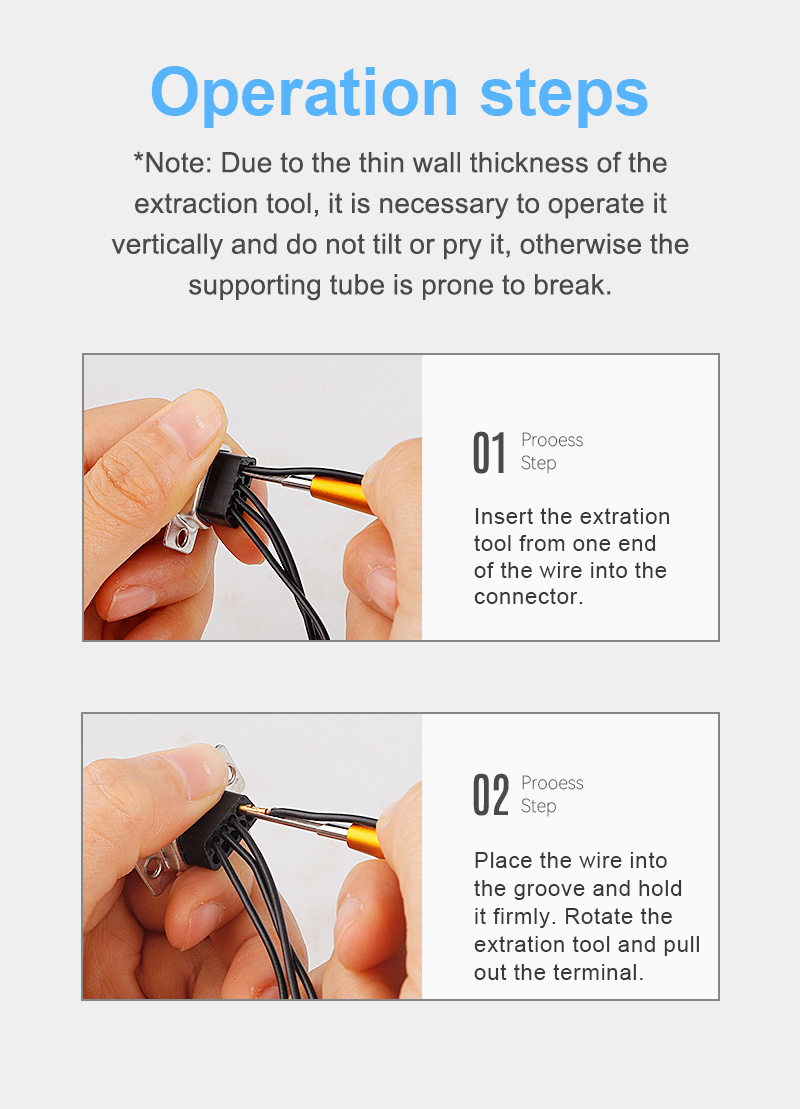 Operation steps

*Note: Due to the thin wall thickness of the extraction tool, it is necessary to operate it vertically and do not tilt or pry it, otherwise the supporting tube is prone to break.

01 Prooess Step

Insert the extration tool from one end of the wire into the connector.

02 Prooess Step

Place the wire into the groove and hold it firmly. Rotate the extration tool and pull out the terminal.