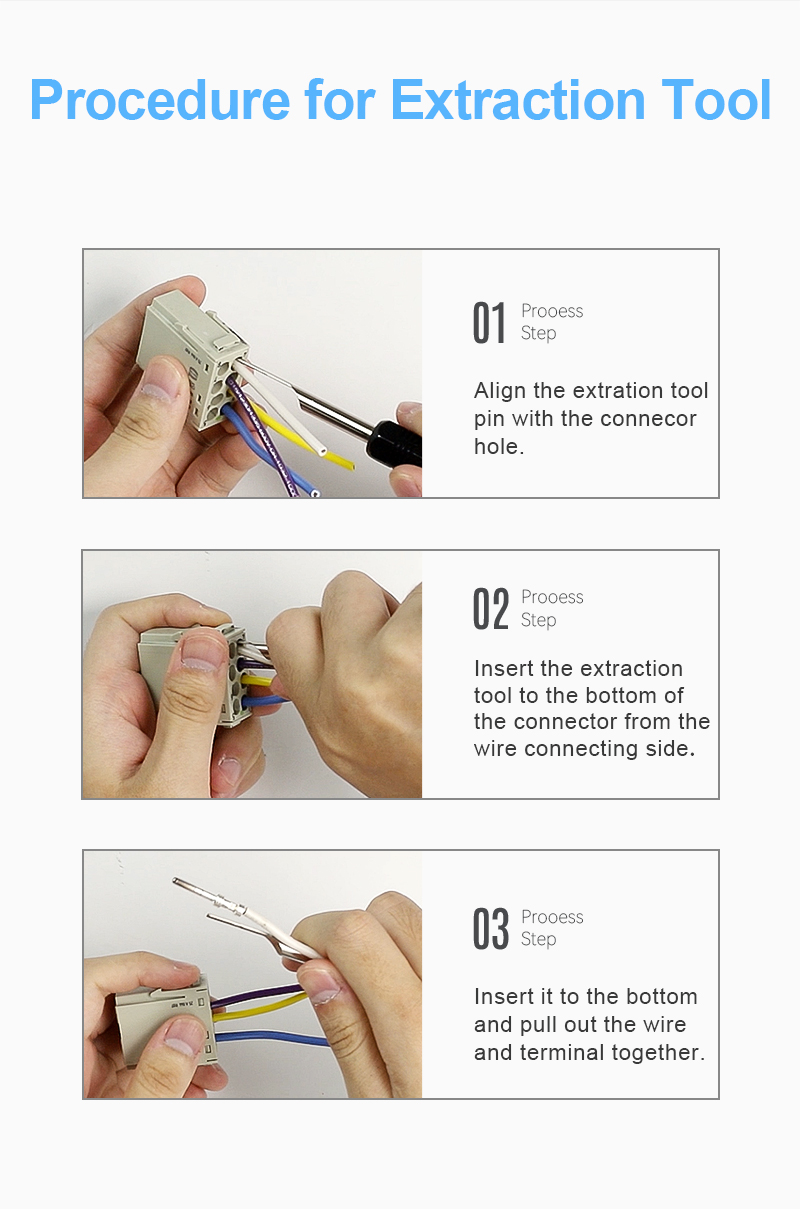 Procedure for Extraction Tool

01 Prooess Step

Align the extration tool pin with the connecor hole.

02 Prooess Step

Insert the extraction tool to the bottom of the connector from the wire connecting side.

03 Prooess Step

Insert it to the bottom and pull out the wire and terminal together.