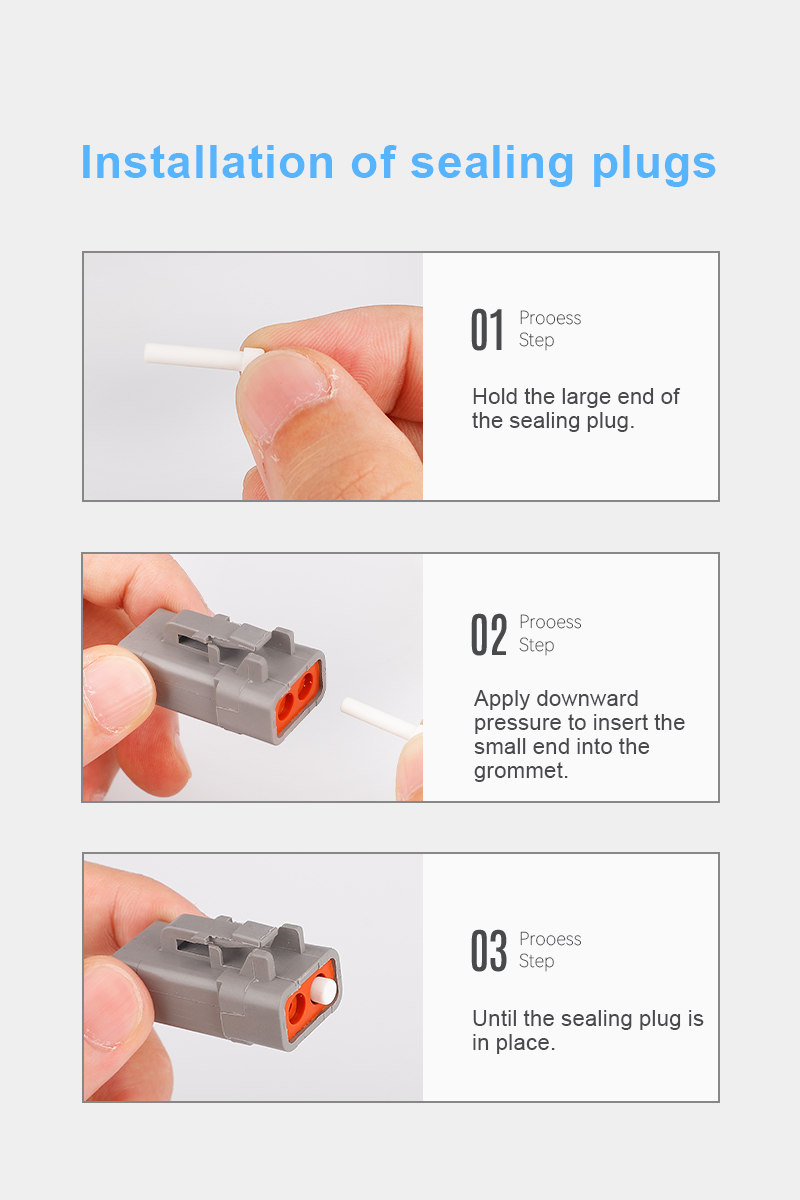 Installation of sealing plugs

01 Prooess Step

Hold the large end of the sealing plug.

02 Prooess Step

Apply downward pressure to insert the small end into the grommet.

03 Prooess Step

Until the sealing plug is in place.