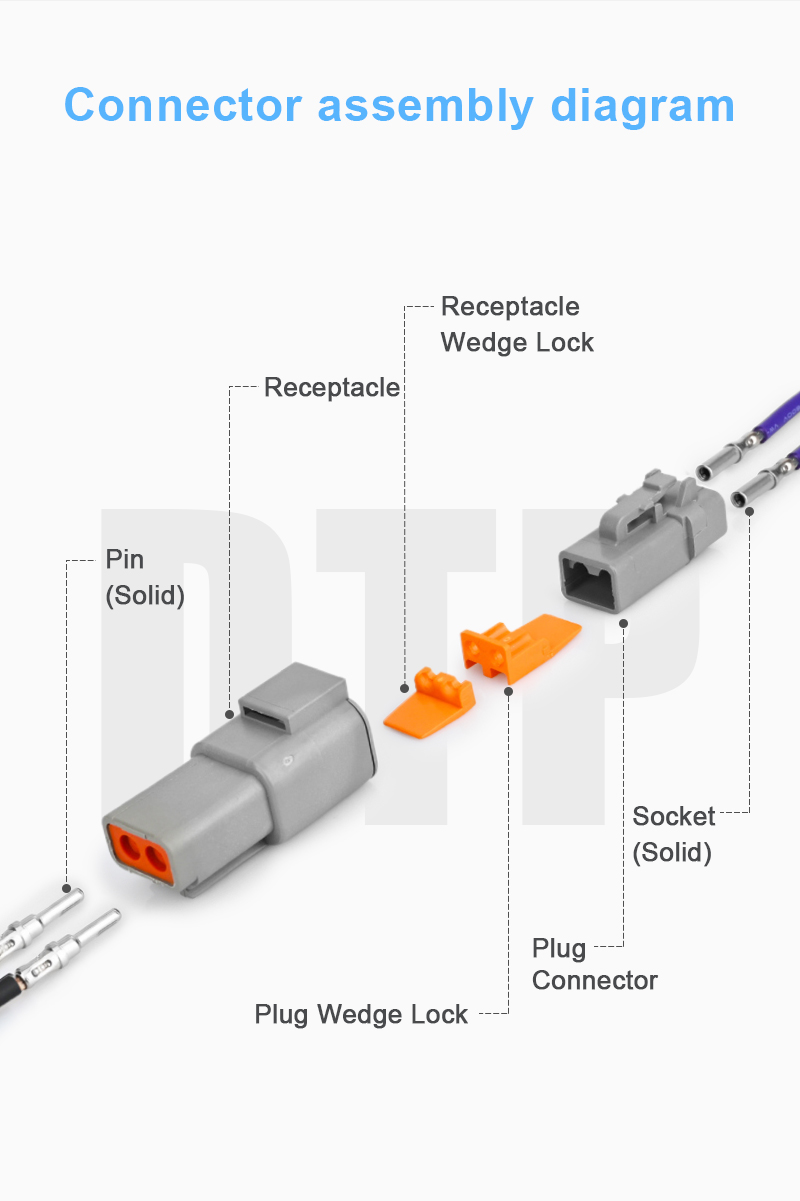 Connector assembly diagram

Receptacle Wedge Lock

Receptacle

Pin (Solid)

DTP

Socket (Solid)

Plug Connector

Plug Wedge Lock