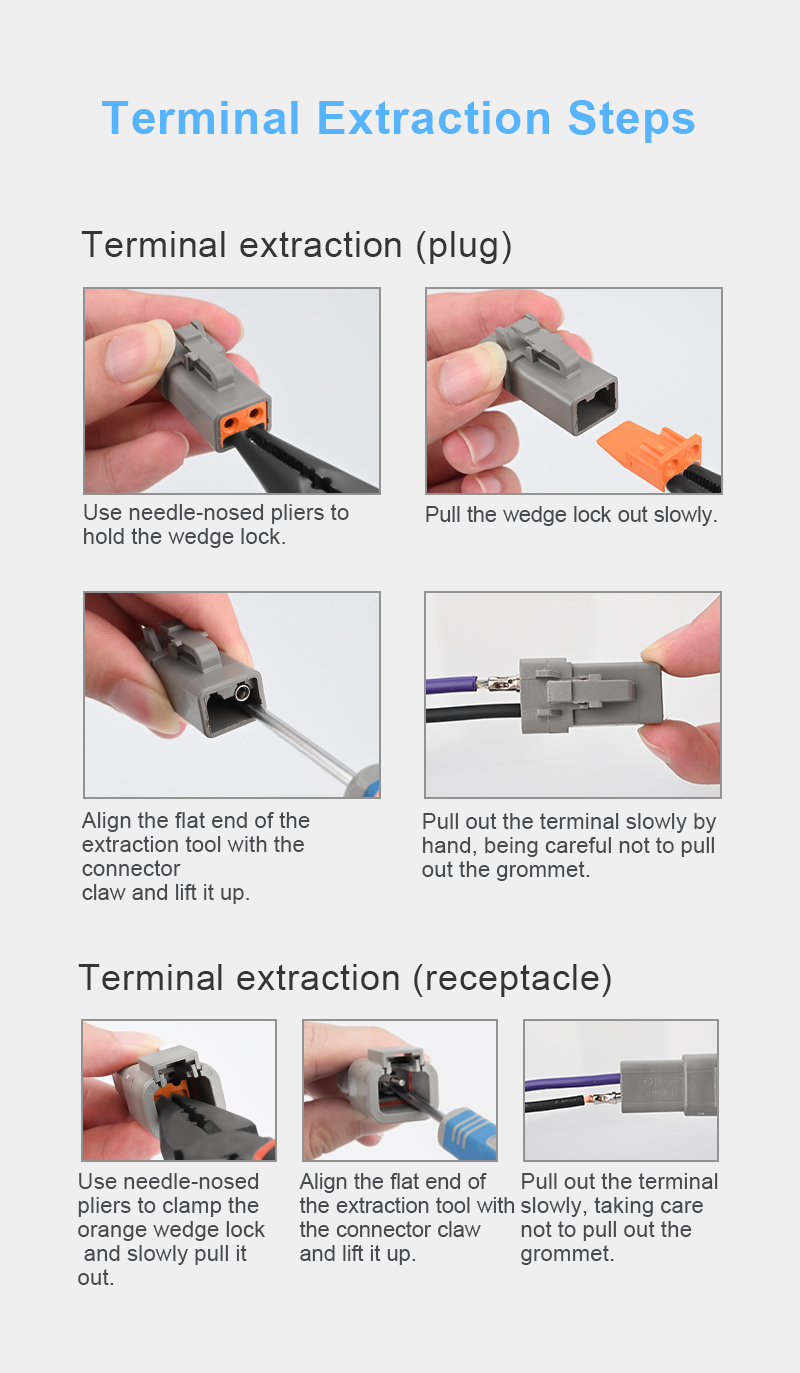 Terminal Extraction Steps

Terminal extraction (plug)

Use needle-nosed pliers to hold the wedge lock.

Pull the wedge lock out slowly.

Align the flat end of the extraction tool with the connector claw and lift it up.

Pull out the terminal slowly by hand, being careful not to pull out the grommet.

Terminal extraction (receptacle)

Use needle-nosed pliers to clamp the orange wedge lock and slowly pull it out.

Align the flat end of the extraction tool with the connector claw and lift it up.

Pull out the terminal slowly, taking care not to pull out the grommet.