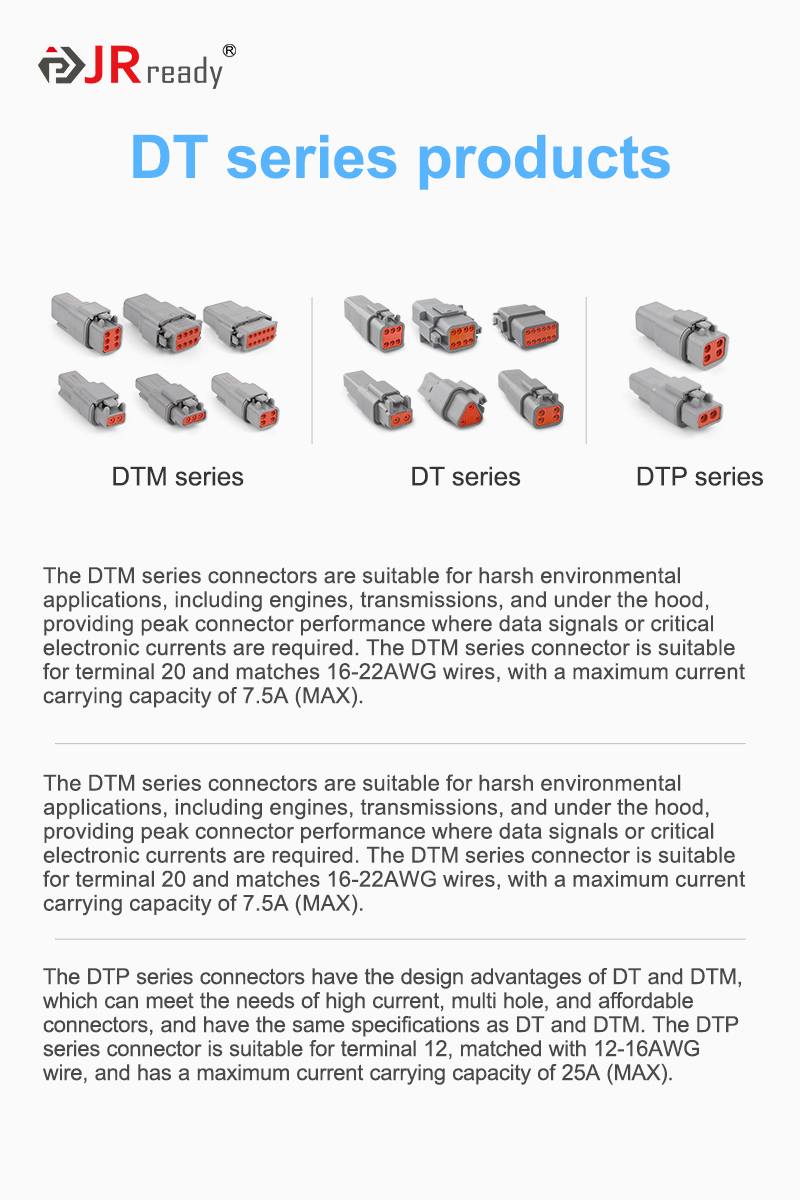 JRready®

DT series products

DTM series

DT series

DTP series

The DTM series connectors are suitable for harsh environmental applications, including engines, transmissions, and under the hood, providing peak connector performance where data signals or critical electronic currents are required. The DTM series connector is suitable for terminal 20 and matches 16-22AWG wires, with a maximum current carrying capacity of 7.5A (MAX).

The DTM series connectors are suitable for harsh environmental applications, including engines, transmissions, and under the hood, providing peak connector performance where data signals or critical electronic currents are required. The DTM series connector is suitable for terminal 20 and matches 16-22AWG wires, with a maximum current carrying capacity of 7.5A (MAX).

The DTP series connectors have the design advantages of DT and DTM, which can meet the needs of high current, multi hole, and affordable connectors, and have the same specifications as DT and DTM. The DTP series connector is suitable for terminal 12, matched with 12-16AWG wire, and has a maximum current carrying capacity of 25A (MAX).