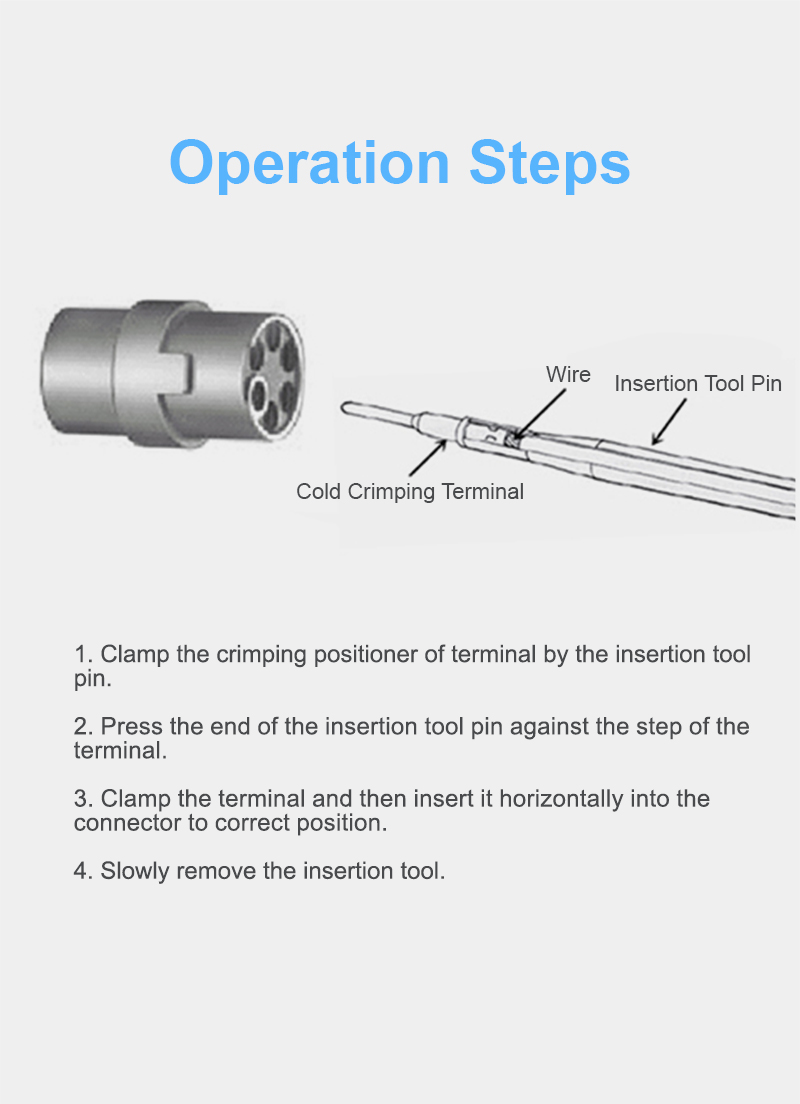 Operation Steps

Wire

Insertion Tool Pin

Cold Crimping Terminal

1. Clamp the crimping positioner of terminal by the insertion tool pin.

2. Press the end of the insertion tool pin against the step of the terminal.

3. Clamp the terminal and then insert it horizontally into the connector to correct position.

4. Slowly remove the insertion tool.