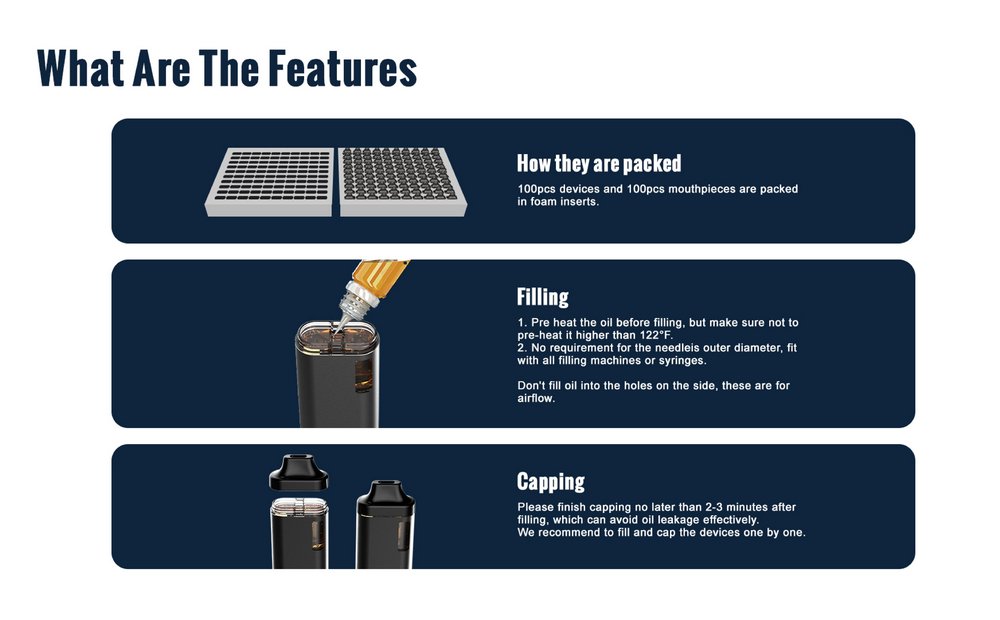 What Are The Features

How they are packed

100pcs devices and 100pcs mouthpieces are packed in foam inserts.

Filling

1. Pre heat the oil before filling, but make sure not to pre-heat it higher than 122°F.
2. No requirement for the needleis outer diameter, fit with all filling machines or syringes.

Don't fill oil into the holes on the side, these are for airflow.

Capping

Please finish capping no later than 2-3 minutes after filling, which can avoid oil leakage effectively.
We recommend to fill and cap the devices one by one.