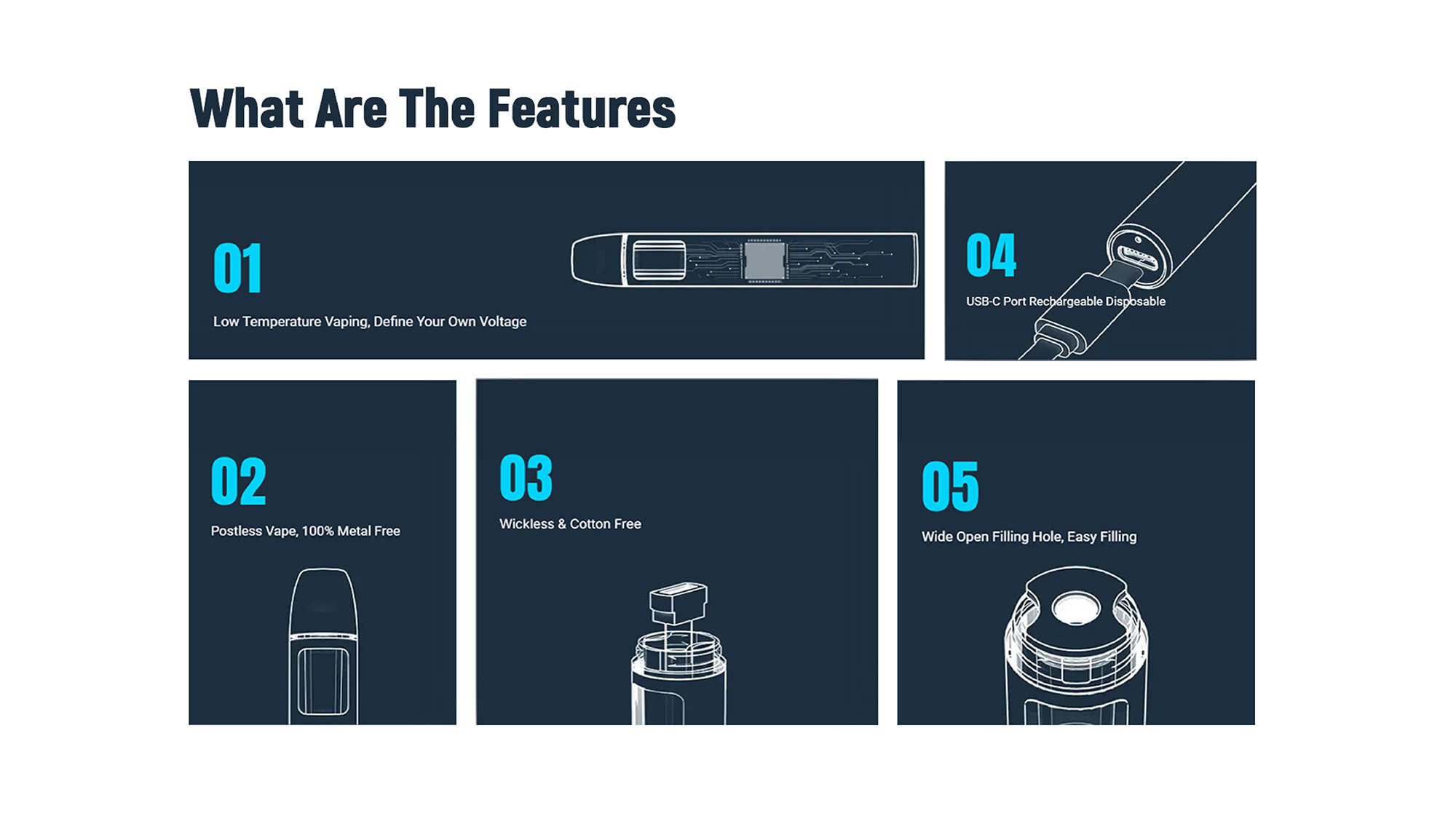 What Are The Features

01

Low Temperature Vaping, Define Your Own Voltage

04

USB-C Port Rechargeable Disposable

02

Postless Vape, 100% Metal Free

03

Wickless & Cotton Free

05

Wide Open Filling Hole, Easy Filling