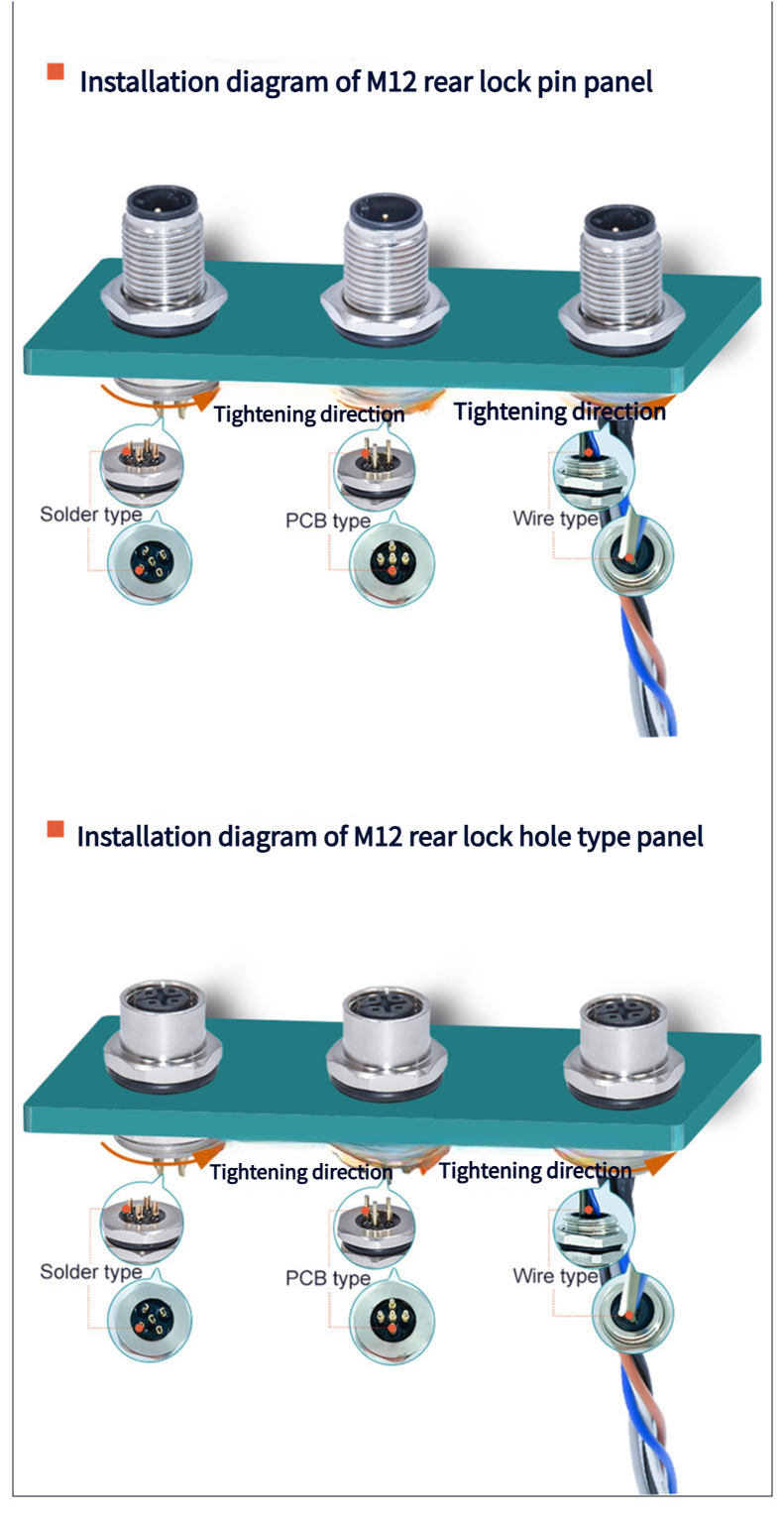 Installation diagram of M12 rear lock pin panel

Tightening direction
Tightening direction

Solder type
PCB type
Wire type

Installation diagram of M12 rear lock hole type panel

Tightening direction
Tightening direction

Solder type
PCB type
Wire type