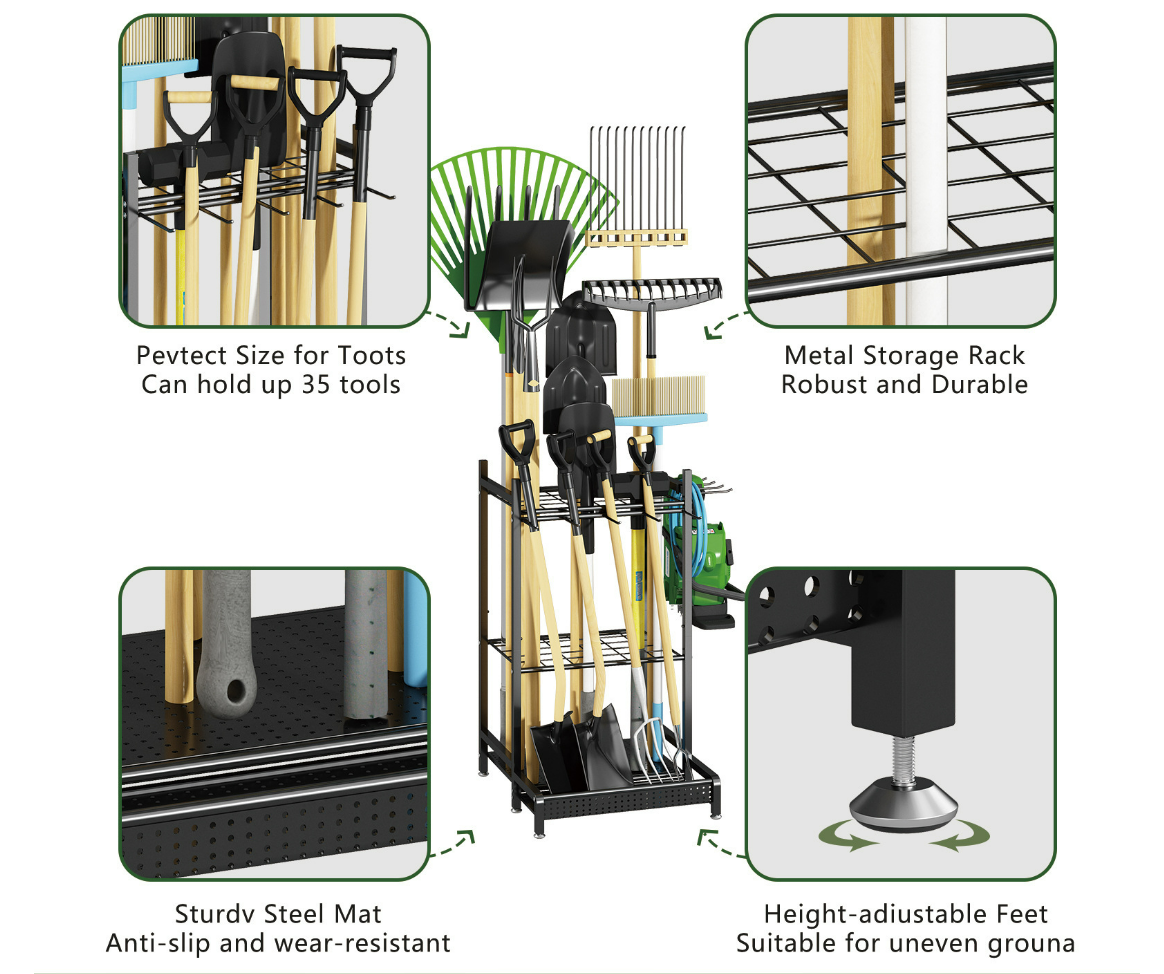 Pevtect Size for Toots
Can hold up 35 tools

Metal Storage Rack
Robust and Durable

Sturdv Steel Mat
Anti-slip and wear-resistant

Height-adiustable Feet
Suitable for uneven grouna