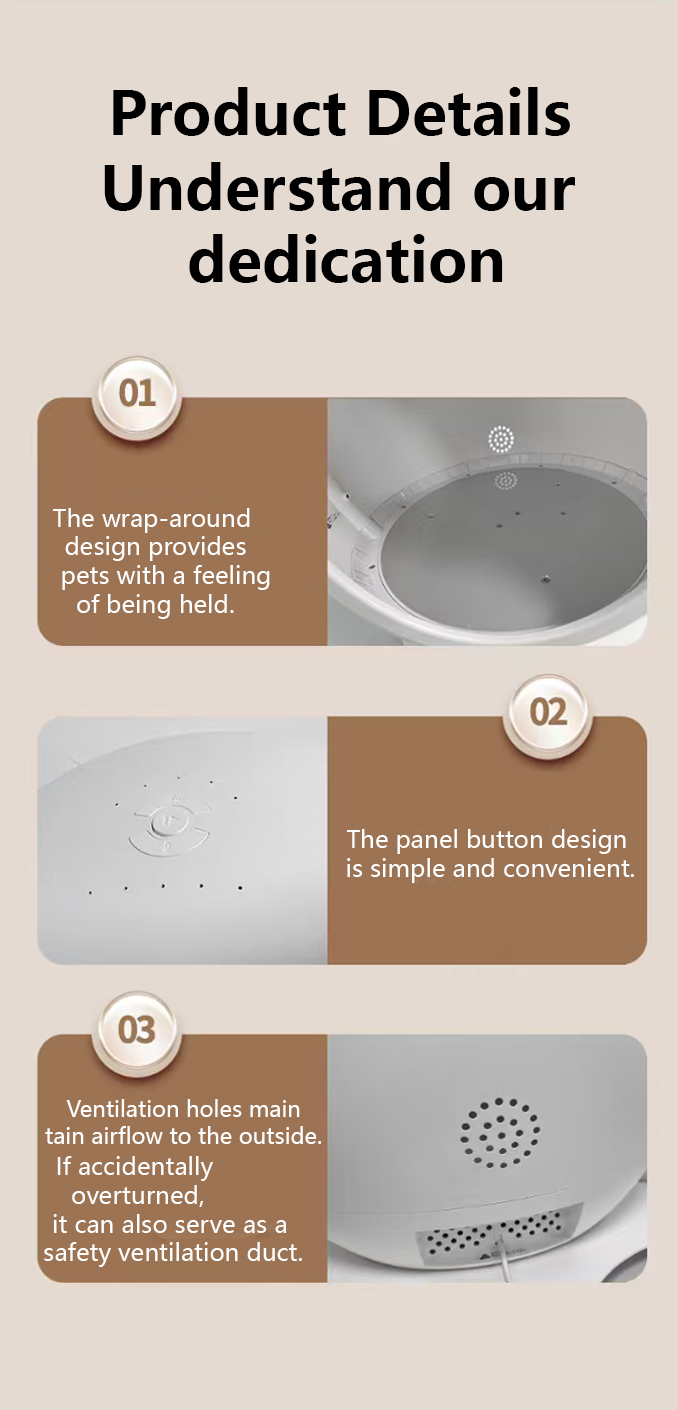 Product Details
Understand our dedication

01

The wrap-around design provides pets with a feeling of being held.

02

The panel button design is simple and convenient.

03

Ventilation holes main tain airflow to the outside. If accidentally overturned, it can also serve as a safety ventilation duct.