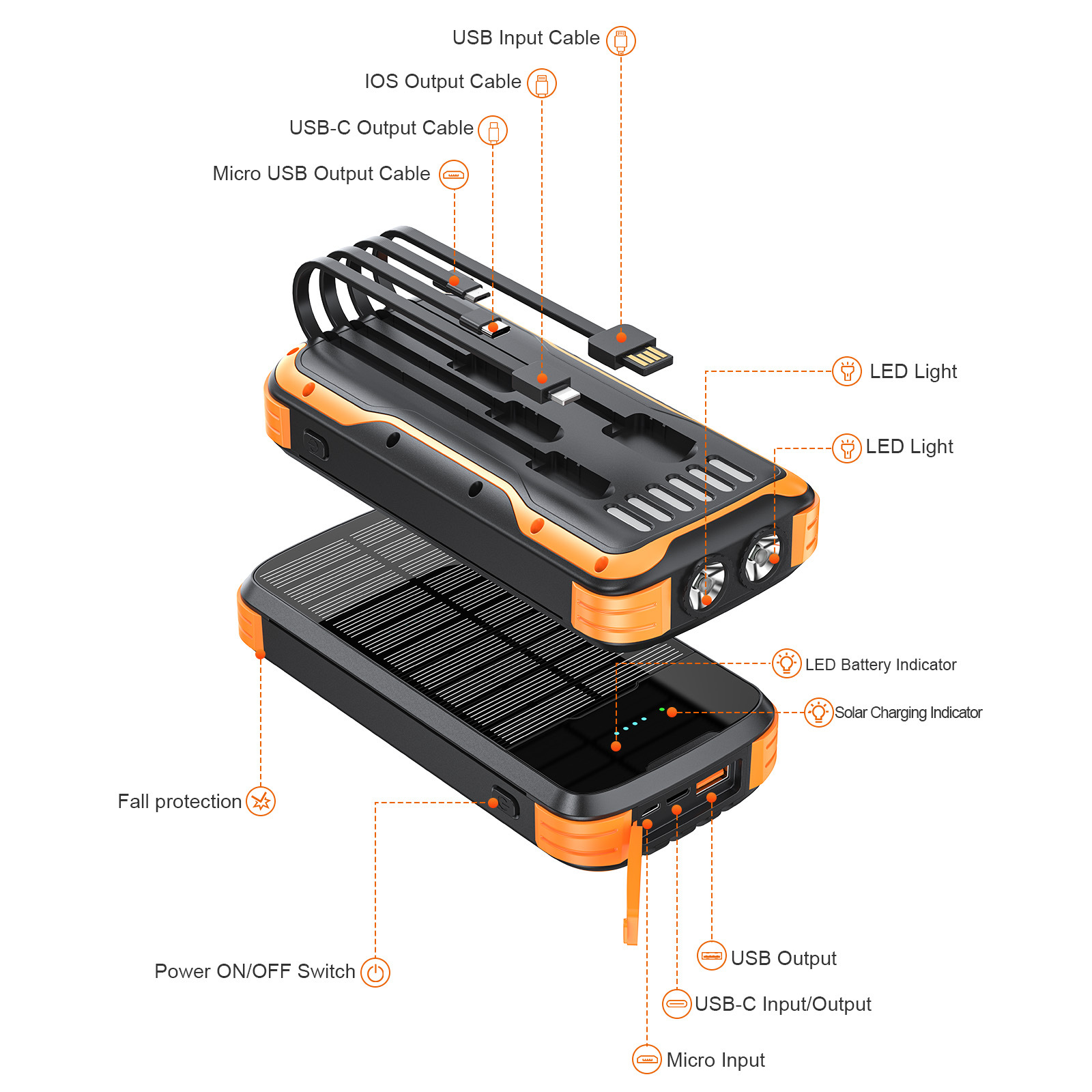 USB Input Cable

IOS Output Cable

USB-C Output Cable

Micro USB Output Cable

LED Light

LED Light

LED Battery Indicator

Solar Charging Indicator

Fall protection

Power ON/OFF Switch

USB Output

USB-C Input/Output

Micro Input