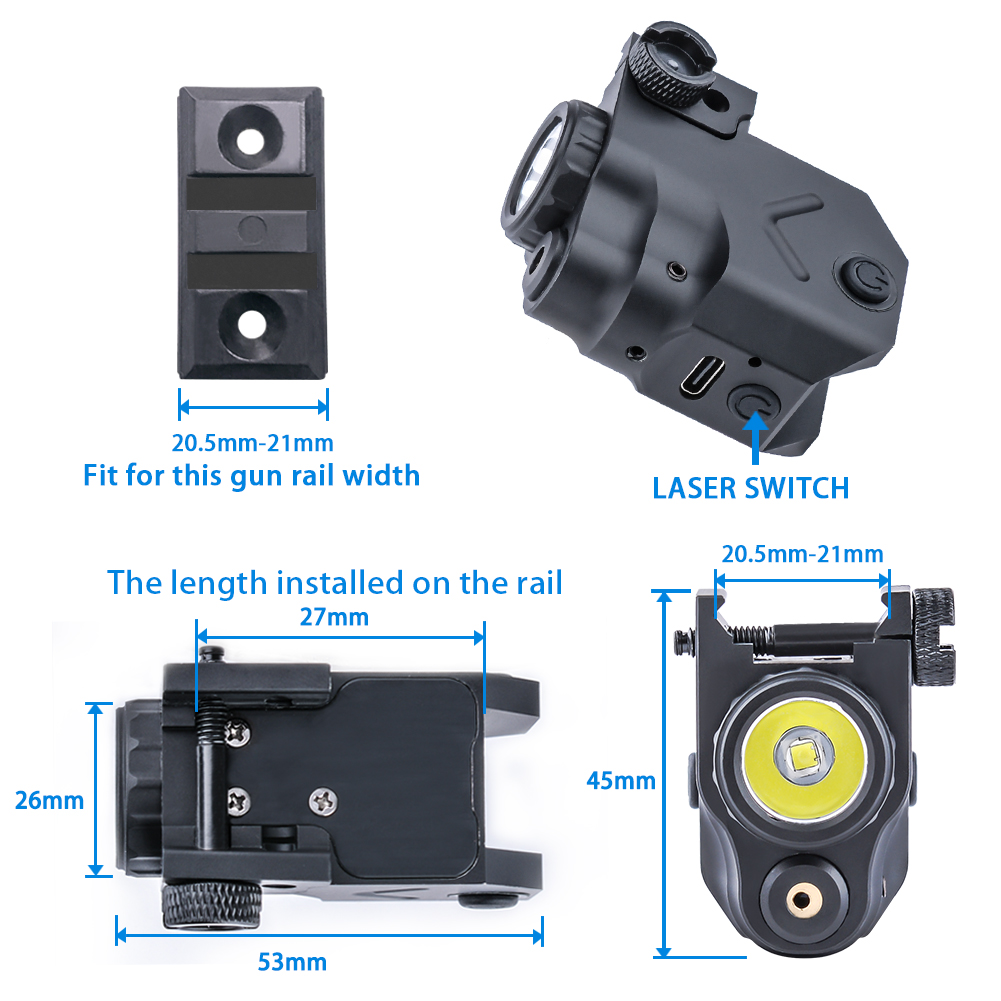 20.5mm-21mm
Fit for this gun rail width

LASER SWITCH

The length installed on the rail
27mm
26mm
53mm

20.5mm-21mm
45mm