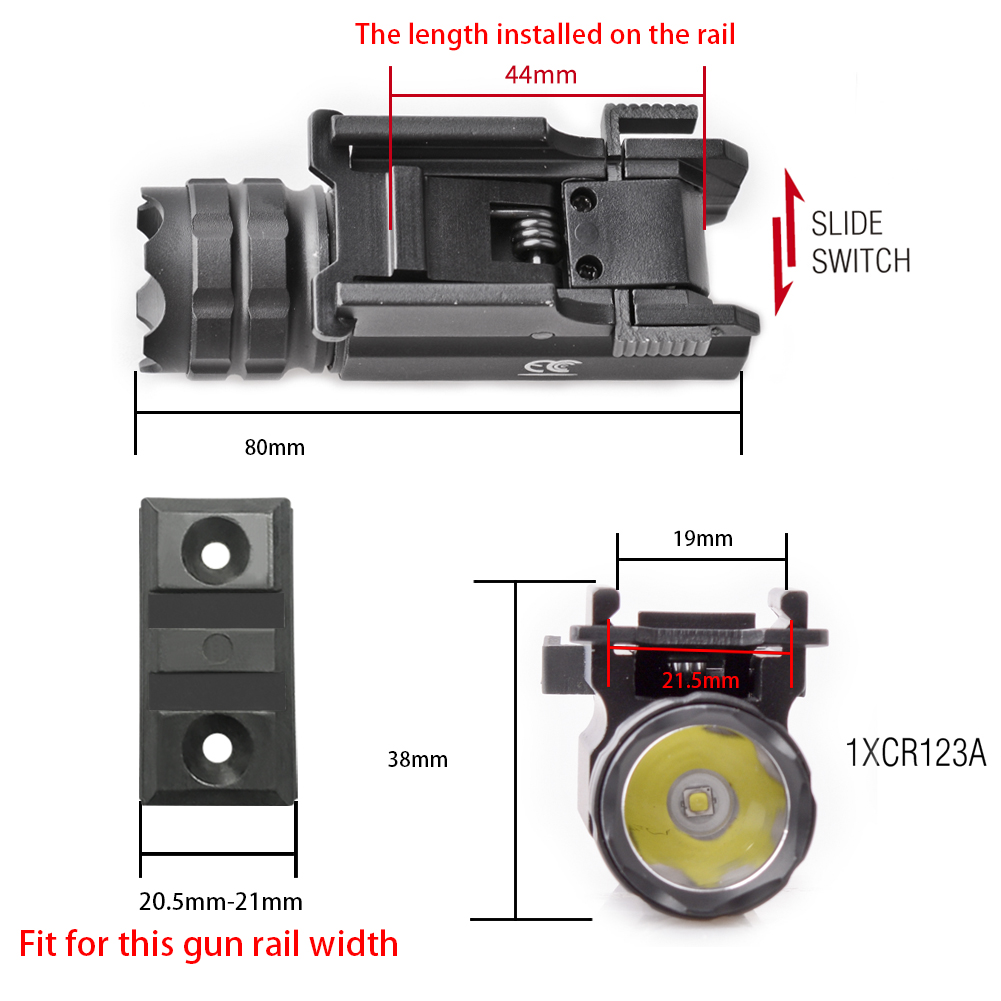 The length installed on the rail

44mm

SLIDE SWITCH

80mm

19mm

21.5mm

38mm

1XCR123A

20.5mm-21mm

Fit for this gun rail width