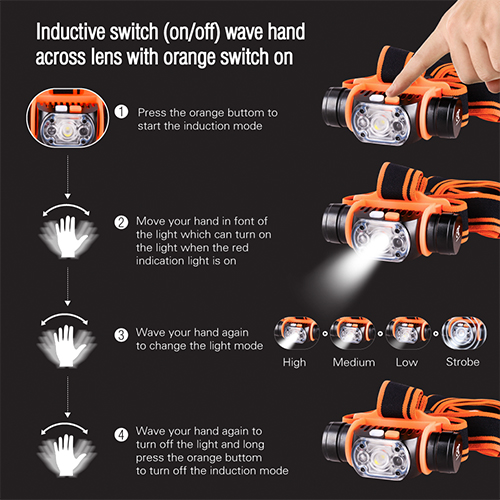 Inductive switch (on/off) wave hand across lens with orange switch on

1 Press the orange buttom to start the induction mode

2 Move your hand in font of the light which can turn on the light when the red indication light is on

3 Wave your hand again to change the light mode

High Medium Low Strobe

4 Wave your hand again to turn off the light and long press the orange buttom to turn off the induction mode