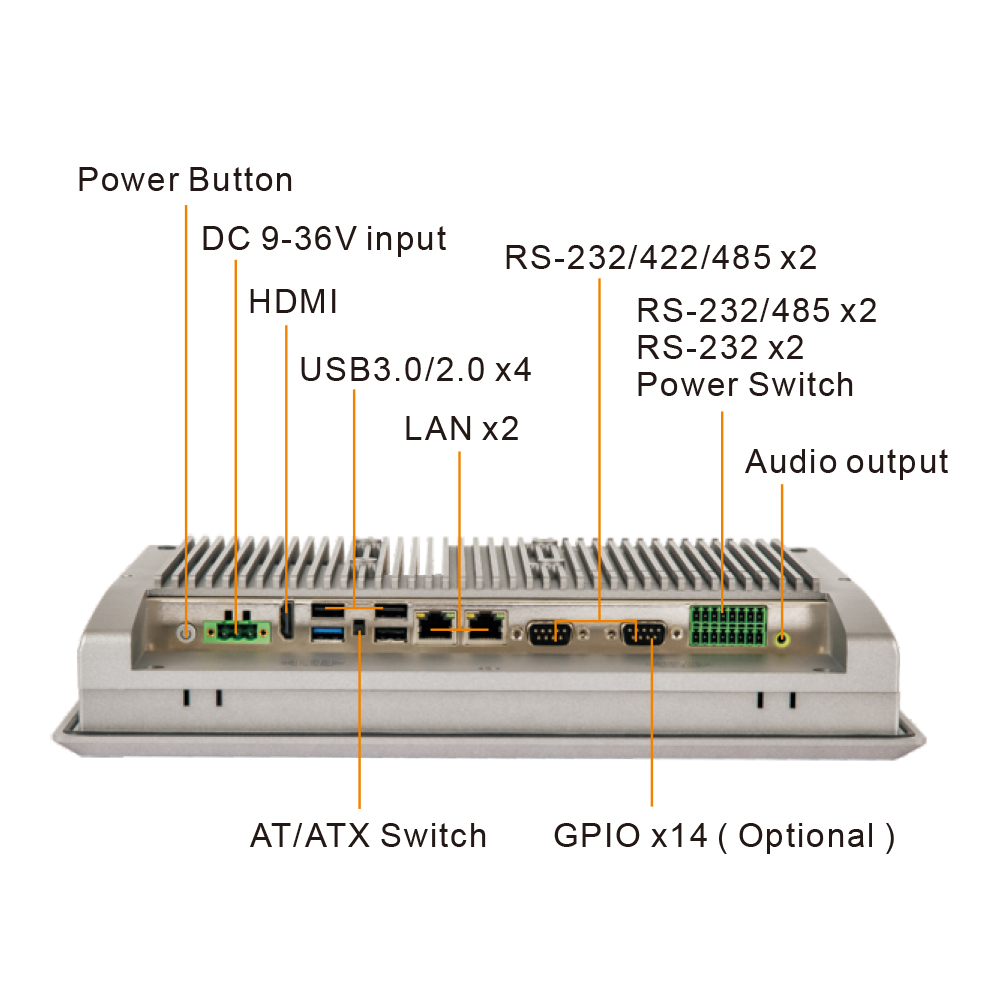 Power Button
DC 9-36V input
HDMI
USB3.0/2.0 x4
LAN x2
RS-232/422/485 x2
RS-232/485 x2
RS-232 x2
Power Switch
Audio output
AT/ATX Switch
GPIO x14 ( Optional )