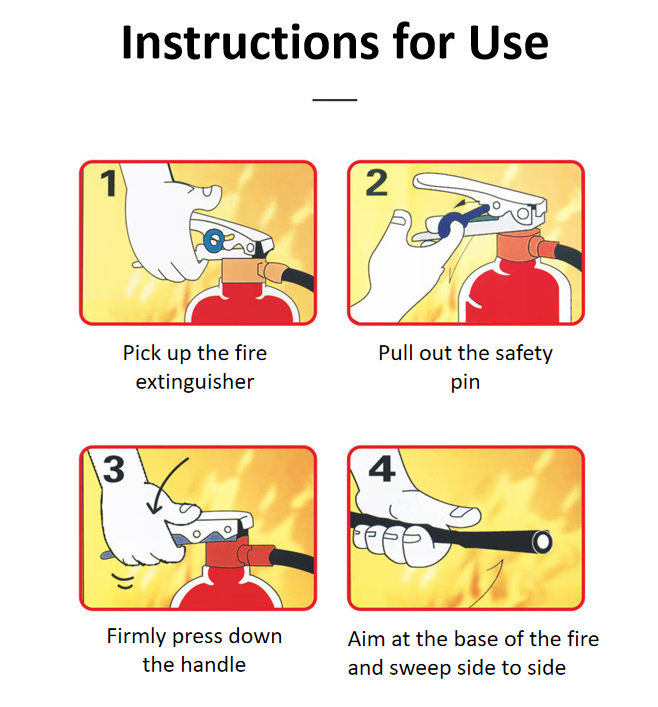 Instructions for Use

1

Pick up the fire extinguisher

2

Pull out the safety pin

3

Firmly press down the handle

4

Aim at the base of the fire and sweep side to side