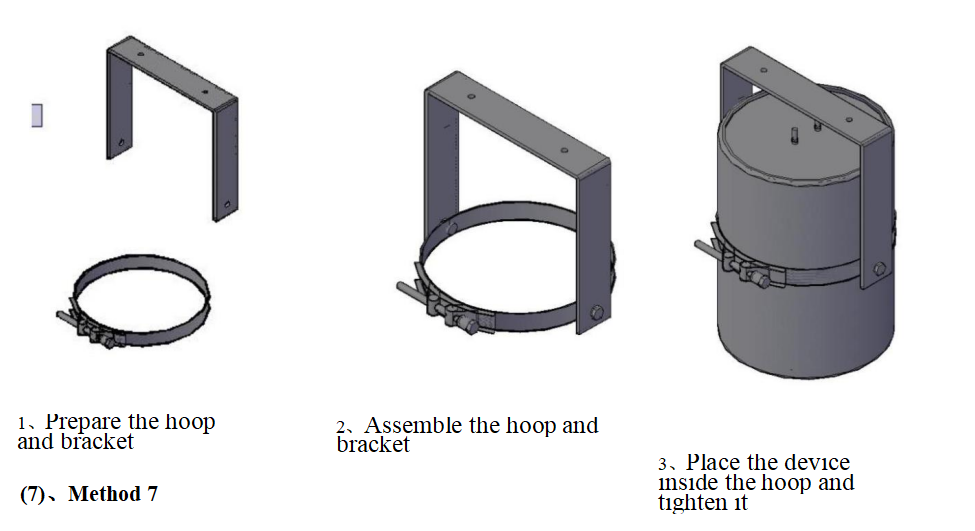 1、Prepare the hoop and bracket

2、Assemble the hoop and bracket

3、Place the device inside the hoop and tighten it

(7)、Method 7