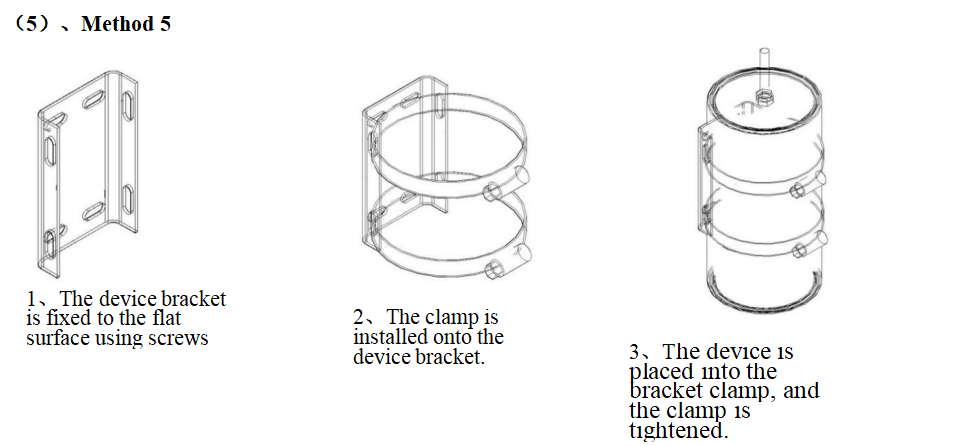 （5）、Method 5

1、The device bracket is fixed to the flat surface using screws

2、The clamp is installed onto the device bracket.

3、The device is placed into the bracket clamp, and the clamp is tightened.