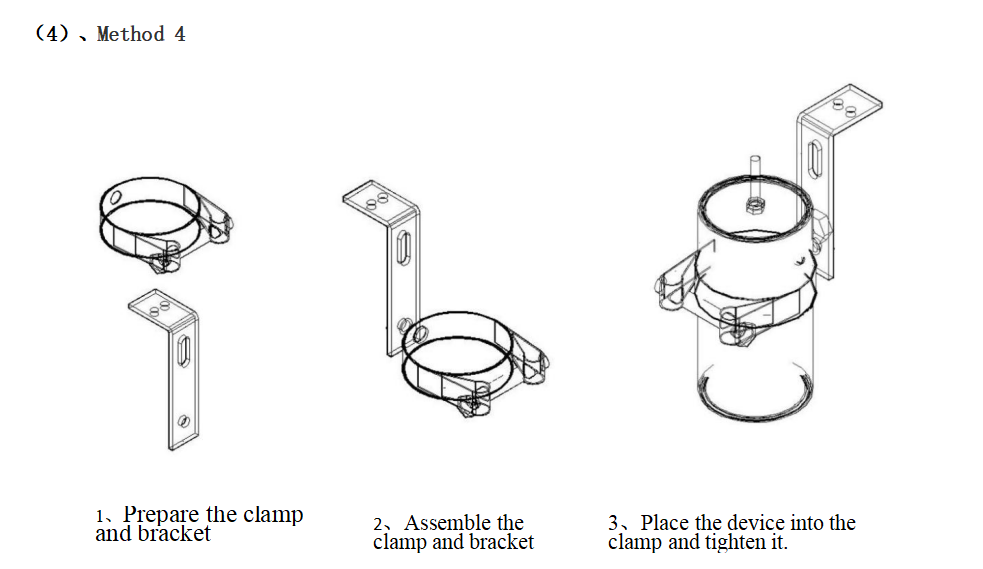 (4)、Method 4

1、Prepare the clamp and bracket

2、Assemble the clamp and bracket

3、Place the device into the clamp and tighten it.