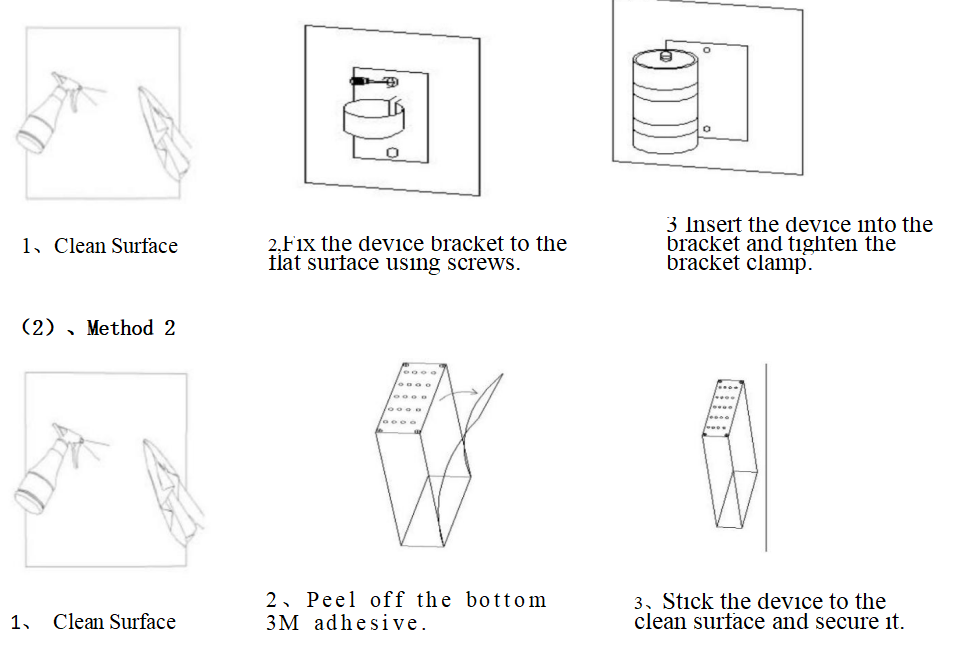 1、Clean Surface

2.Fix the device bracket to the flat surface using screws.

3 Insert the device into the bracket and tighten the bracket clamp.

（2）、Method 2

1、 Clean Surface

2、Peel off the bottom 3M adhesive.

3、Stick the device to the clean surface and secure it.