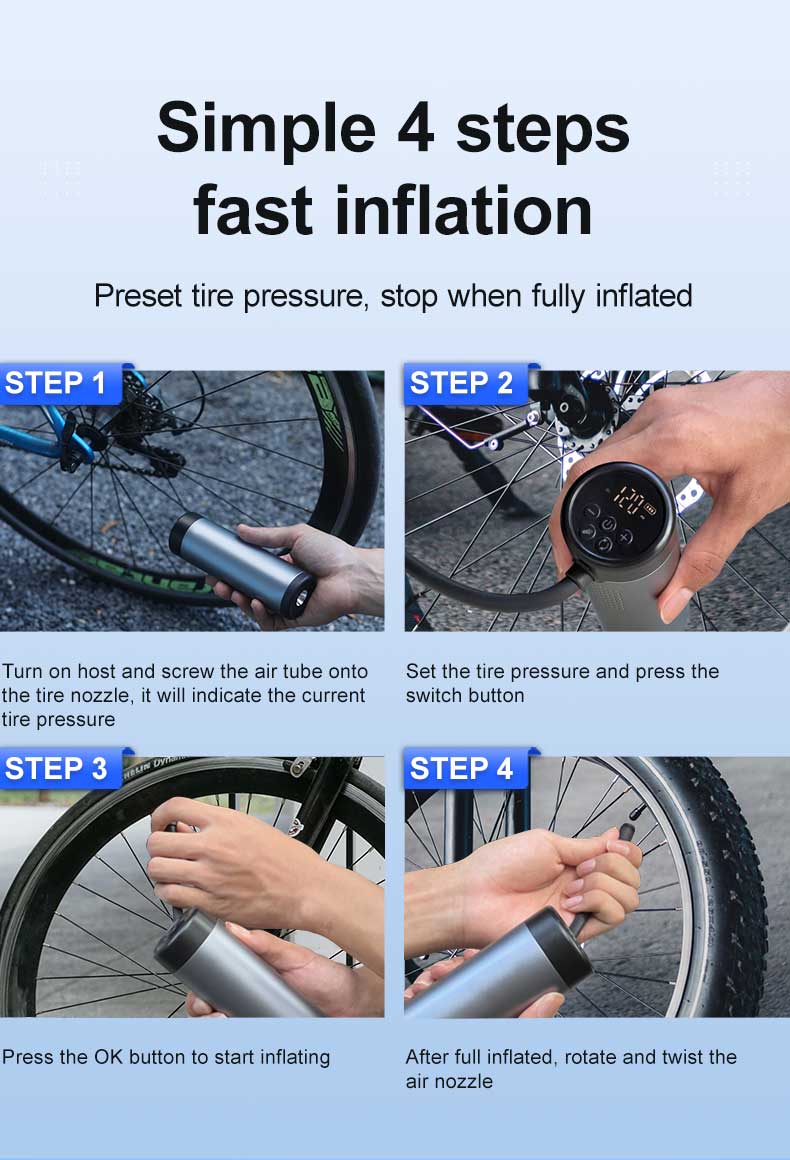 Simple 4 steps fast inflation

Preset tire pressure, stop when fully inflated

STEP 1

Turn on host and screw the air tube onto the tire nozzle, it will indicate the current tire pressure

STEP 2

120

Set the tire pressure and press the switch button

STEP 3

Press the OK button to start inflating

STEP 4

After full inflated, rotate and twist the air nozzle