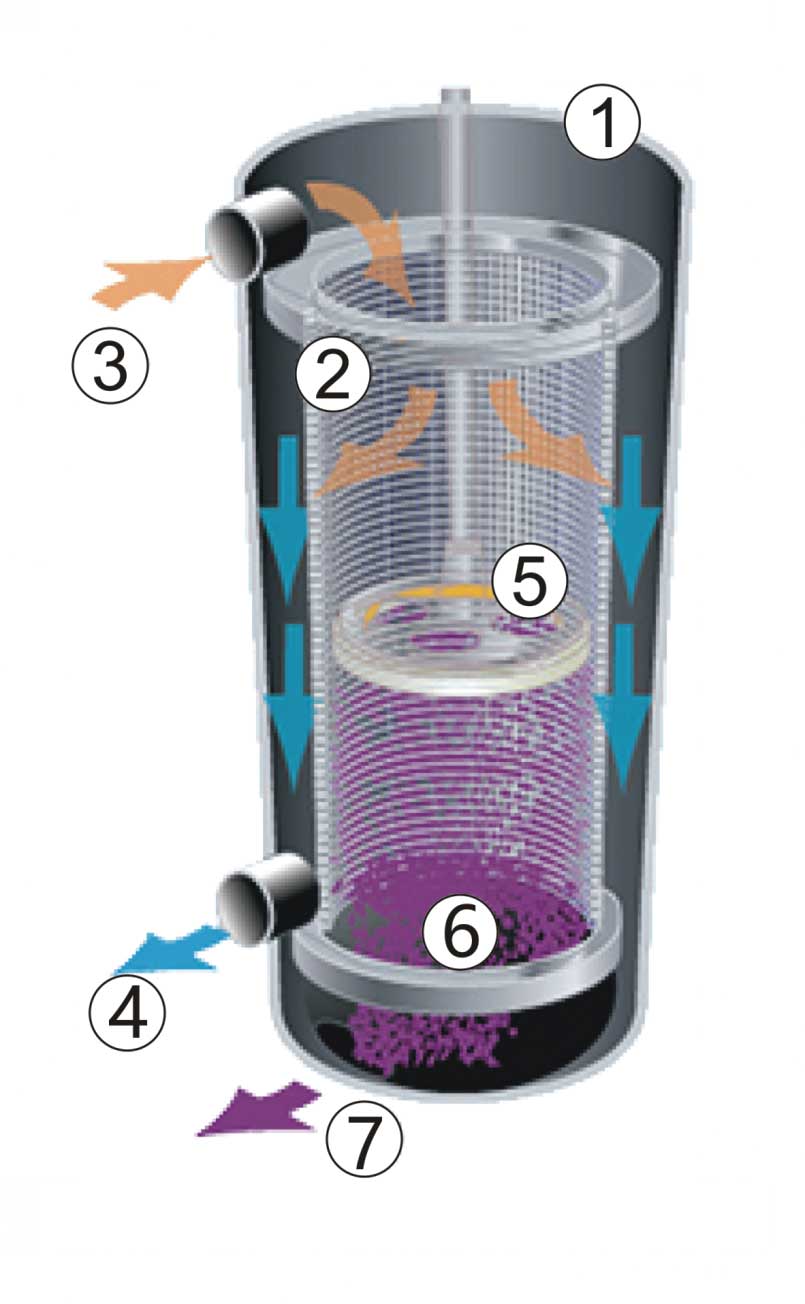 1
3
2
5
6
4
7