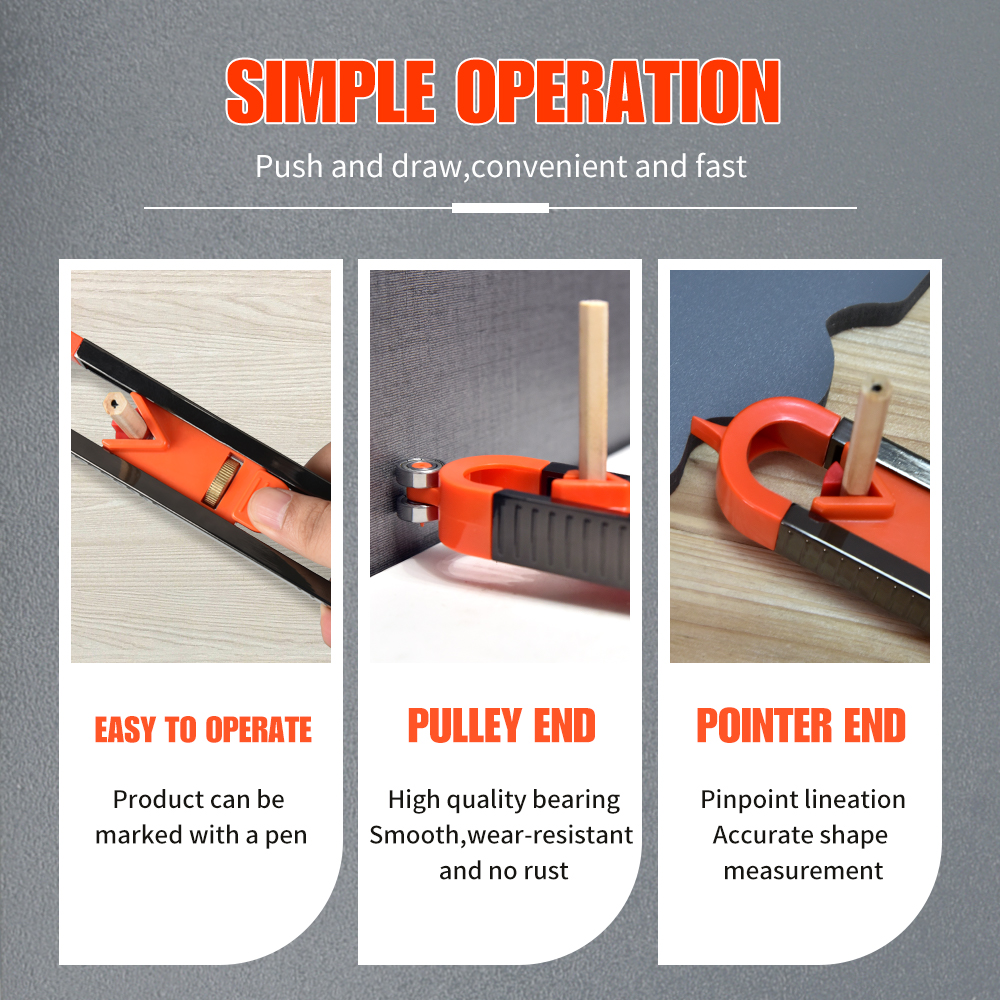 SIMPLE OPERATION

Push and draw,convenient and fast

EASY TO OPERATE

Product can be marked with a pen

PULLEY END

High quality bearing Smooth,wear-resistant and no rust

POINTER END

Pinpoint lineation Accurate shape measurement