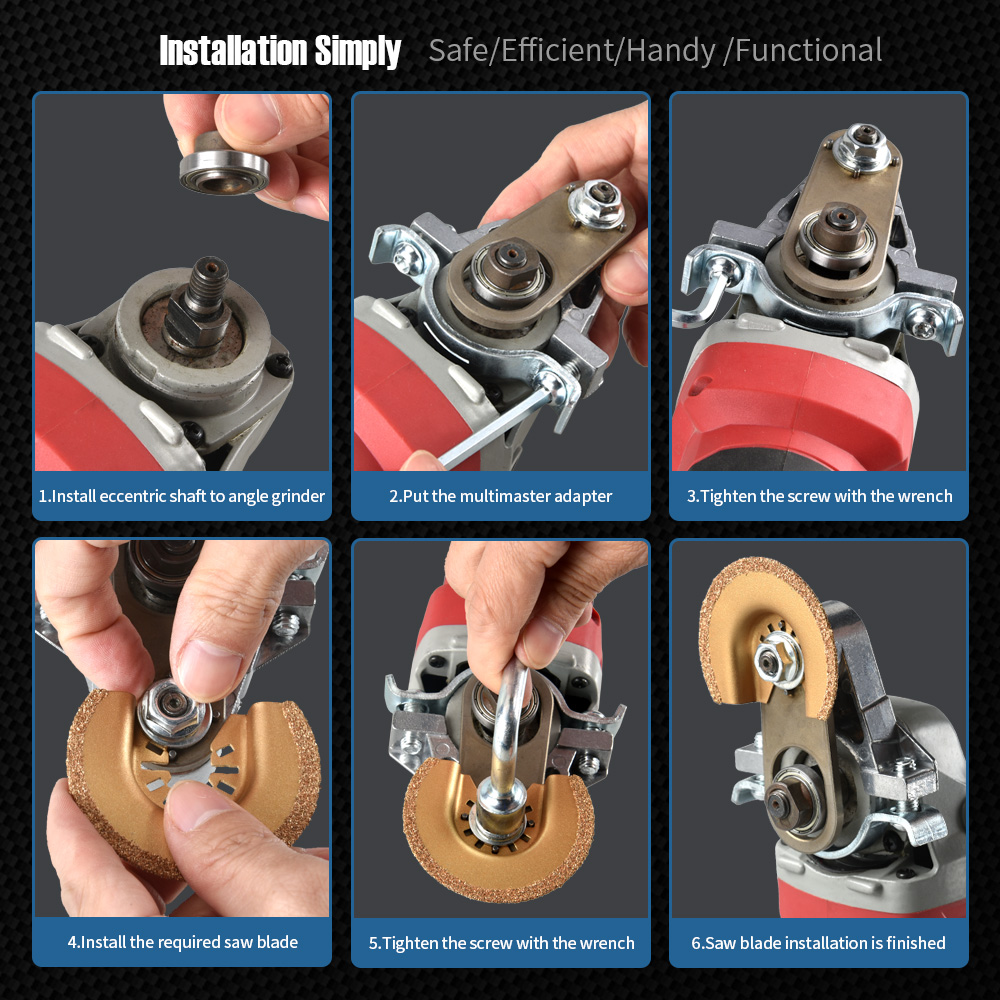 Installation Simply Safe/Efficient/Handy /Functional

1.Install eccentric shaft to angle grinder

2.Put the multimaster adapter

3.Tighten the screw with the wrench

4.Install the required saw blade

5.Tighten the screw with the wrench

6.Saw blade installation is finished